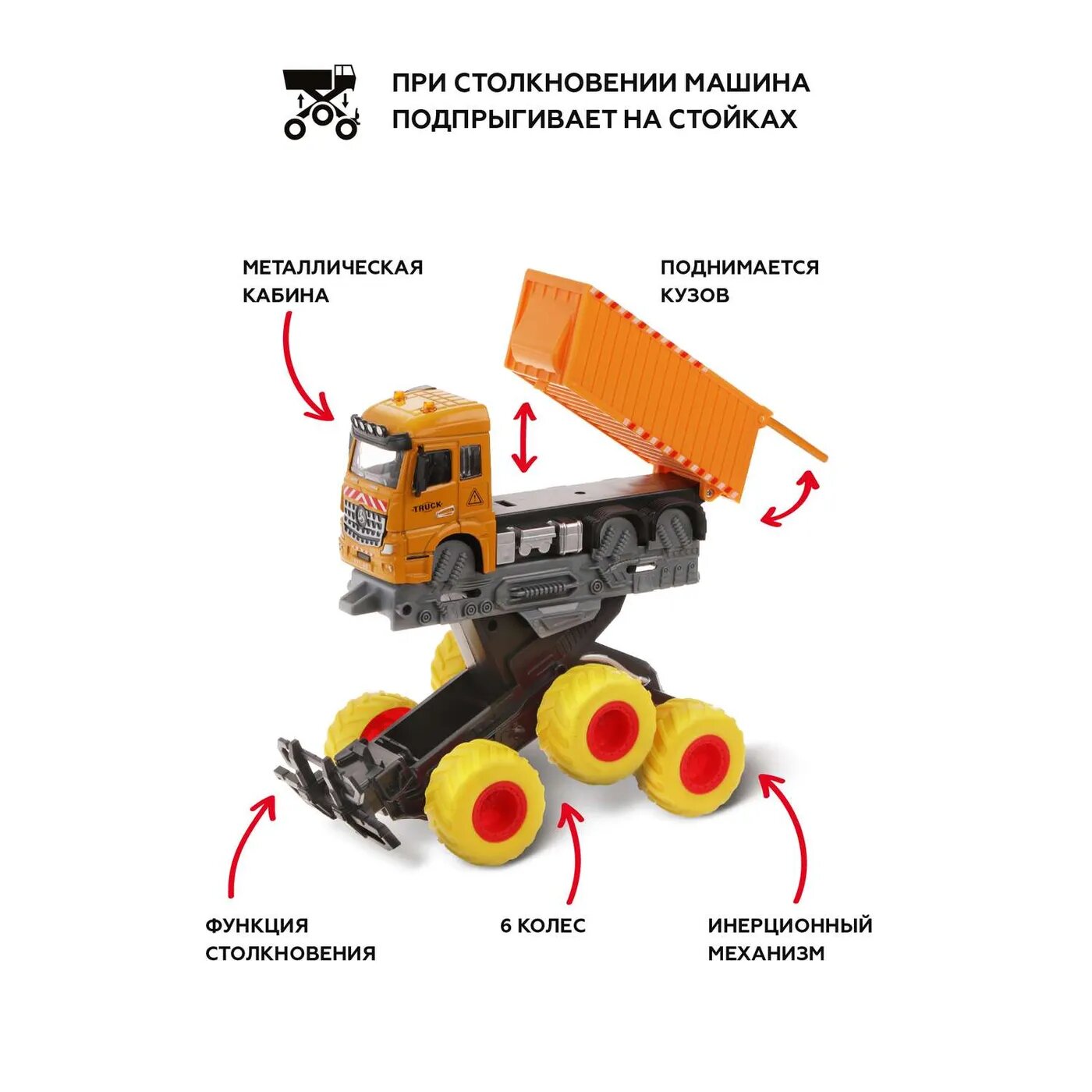 ПРИ СТОЛКНОВЕНИИ МАШИНА ПОДПРЫГИВАЕТ НА СТОЙКАХ

МЕТАЛЛИЧЕСКАЯ КАБИНА

ПОДНИМАЕТСЯ КУЗОВ

TRUCK

ФУНКЦИЯ СТОЛКНОВЕНИЯ

6 КОЛЕС

ИНЕРЦИОННЫЙ МЕХАНИЗМ