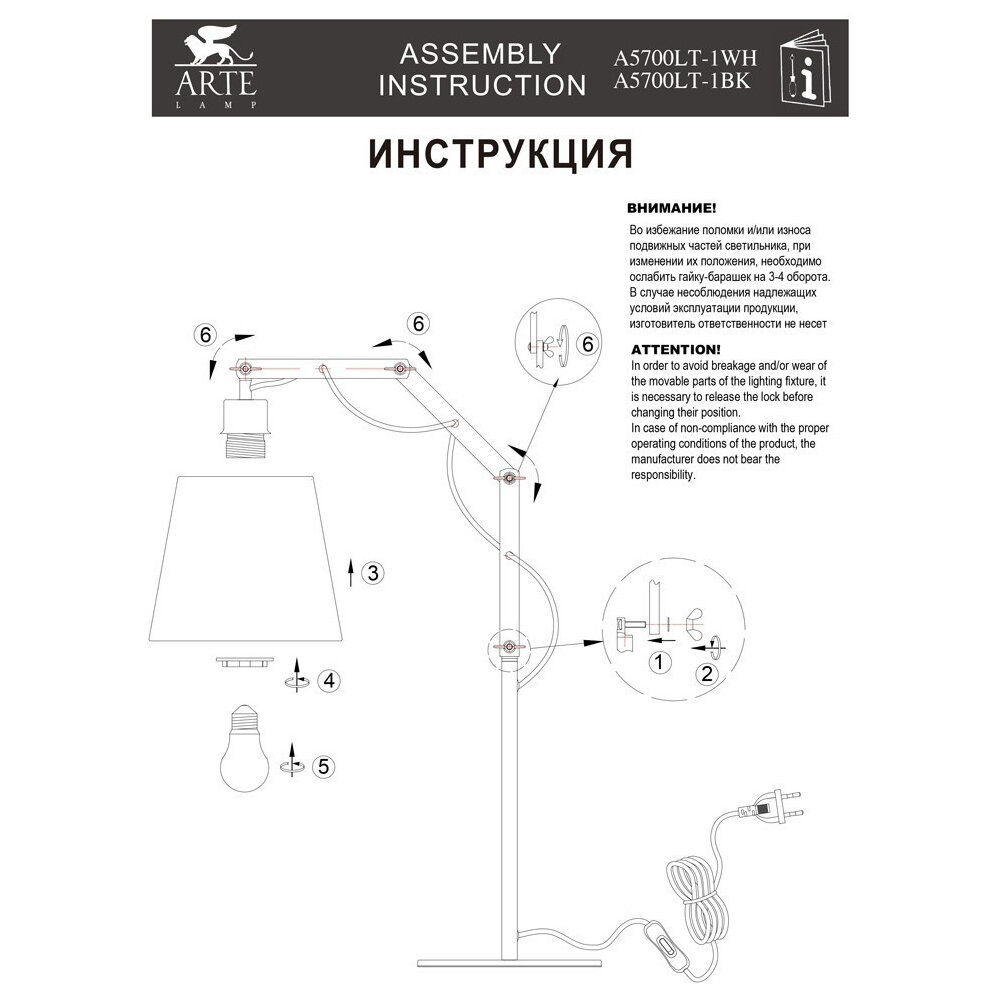 ARTE
LAMP

ASSEMBLY INSTRUCTION

A5700LT-1WH
A5700LT-1BK

ИНСТРУКЦИЯ

ВНИМАНИЕ!
Во избежание поломки и/или износа подвижных частей светильника, при изменении их положения, необходимо ослабить гайку-барашек на 3-4 оборота.
В случае несоблюдения надлежащих условий эксплуатации продукции, изготовитель ответственности не несет

ATTENTION!
In order to avoid breakage and/or wear of the movable parts of the lighting fixture, it is necessary to release the lock before changing their position.
In case of non-compliance with the proper operating conditions of the product, the manufacturer does not bear the responsibility.

6
6
6
3
4
5
1
2