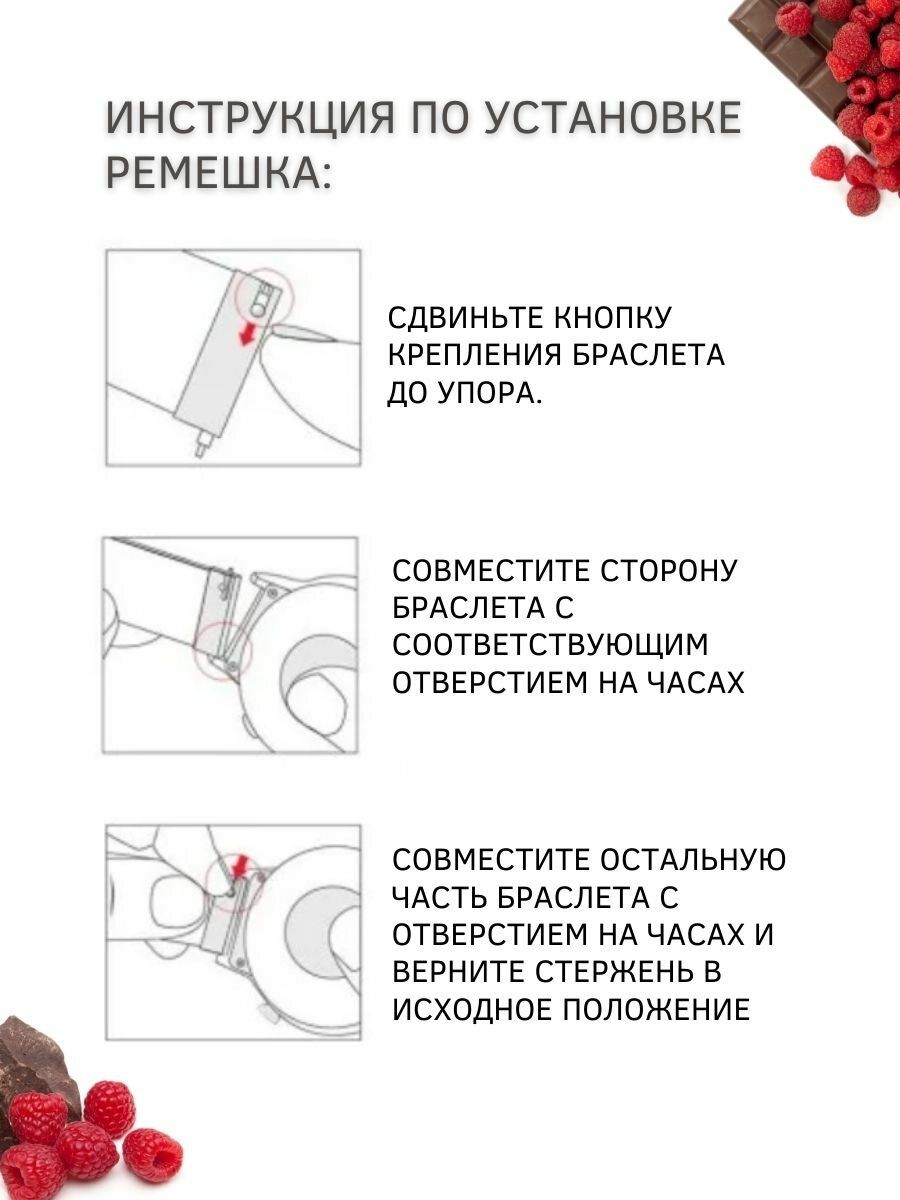 ИНСТРУКЦИЯ ПО УСТАНОВКЕ РЕМЕШКА:

СДВИНЬТЕ КНОПКУ КРЕПЛЕНИЯ БРАСЛЕТА ДО УПОРА.

СОВМЕСТИТЕ СТОРОНУ БРАСЛЕТА С СООТВЕТСТВУЮЩИМ ОТВЕРСТИЕМ НА ЧАСАХ

СОВМЕСТИТЕ ОСТАЛЬНУЮ ЧАСТЬ БРАСЛЕТА С ОТВЕРСТИЕМ НА ЧАСАХ И ВЕРНИТЕ СТЕРЖЕНЬ В ИСХОДНОЕ ПОЛОЖЕНИЕ