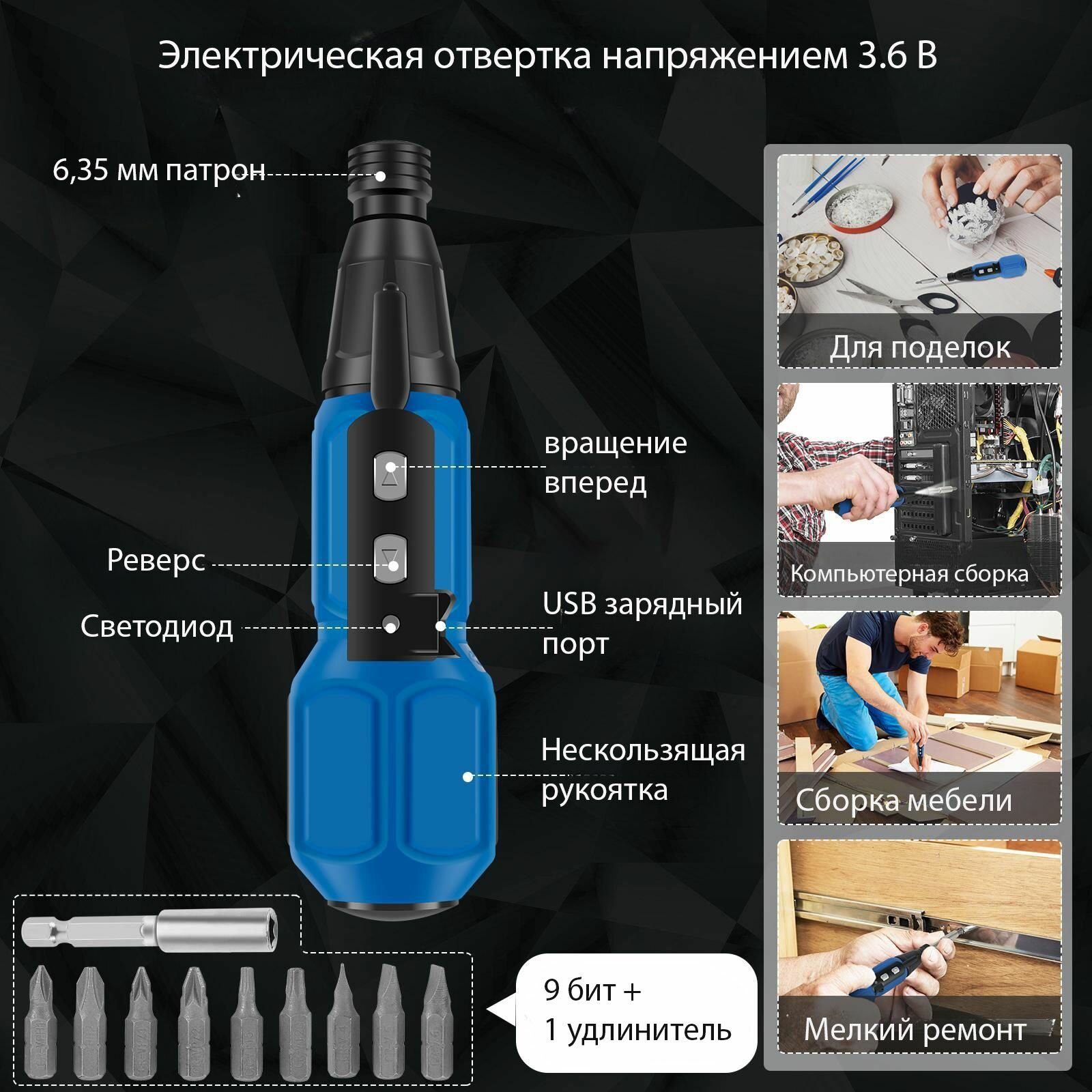 Электрическая отвертка напряжением 3.6 В

6,35 мм патрон

вращение вперед

Реверс

Светодиод

USB зарядный порт

Нескользящая рукоятка

9 бит + 1 удлинитель

Для поделок

Компьютерная сборка

Сборка мебели

Мелкий ремонт