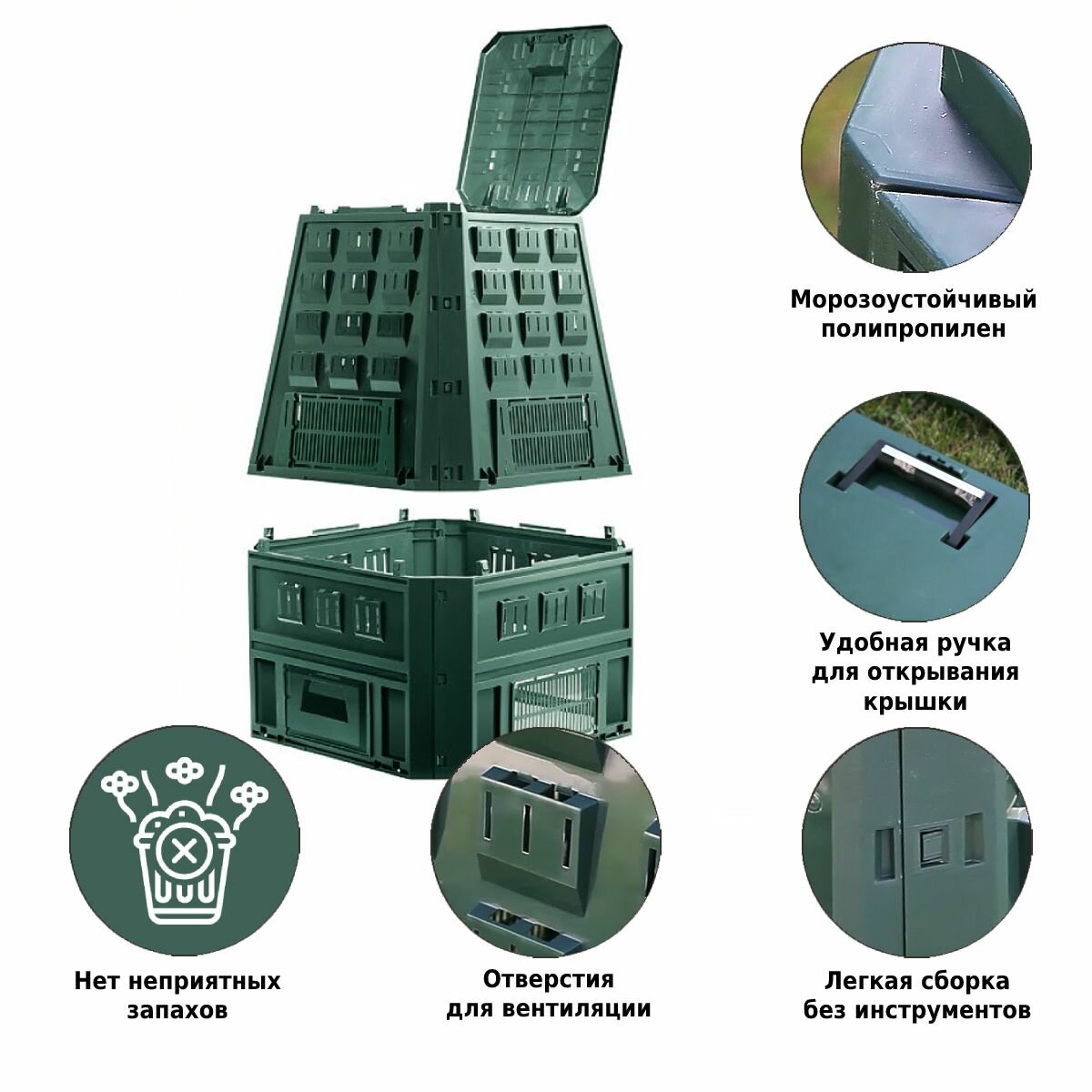 Морозоустойчивый полипропилен

Удобная ручка для открывания крышки

Нет неприятных запахов

Отверстия для вентиляции

Легкая сборка без инструментов