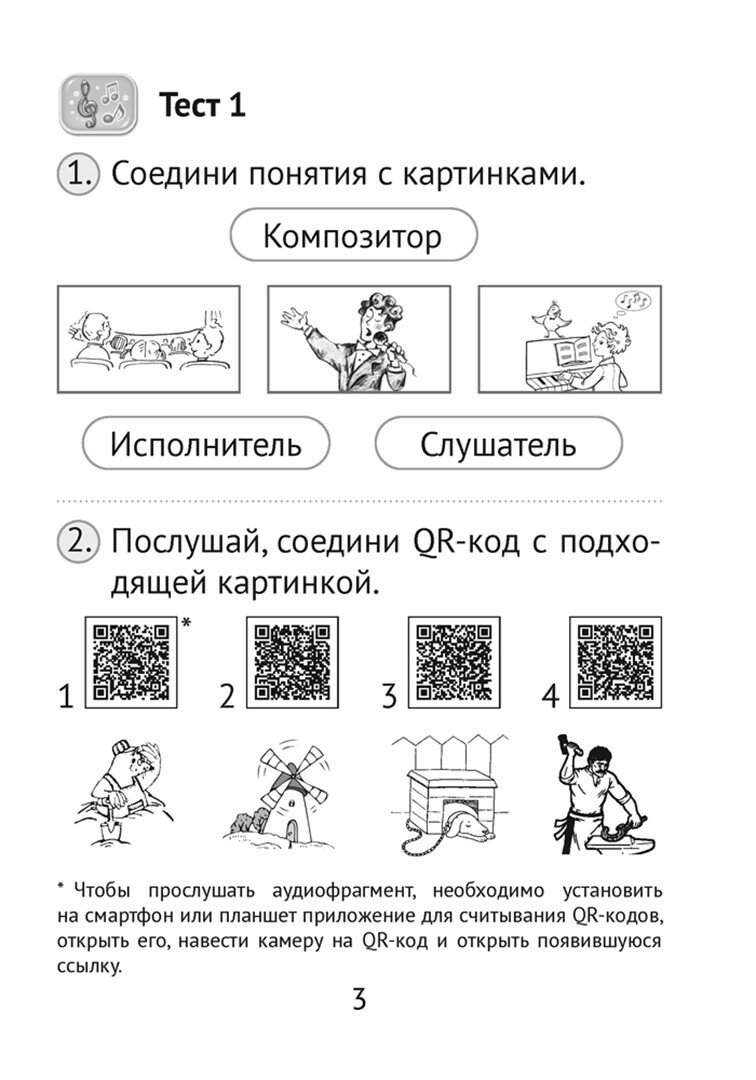 Тест 1

1. Соедини понятия с картинками.

Композитор

Исполнитель

Слушатель

2. Послушай, соедини QR-код с подходящей картинкой.

1 * 2 3 4

* Чтобы прослушать аудиофрагмент, необходимо установить на смартфон или планшет приложение для считывания QR-кодов, открыть его, навести камеру на QR-код и открыть появившуюся ссылку.

3