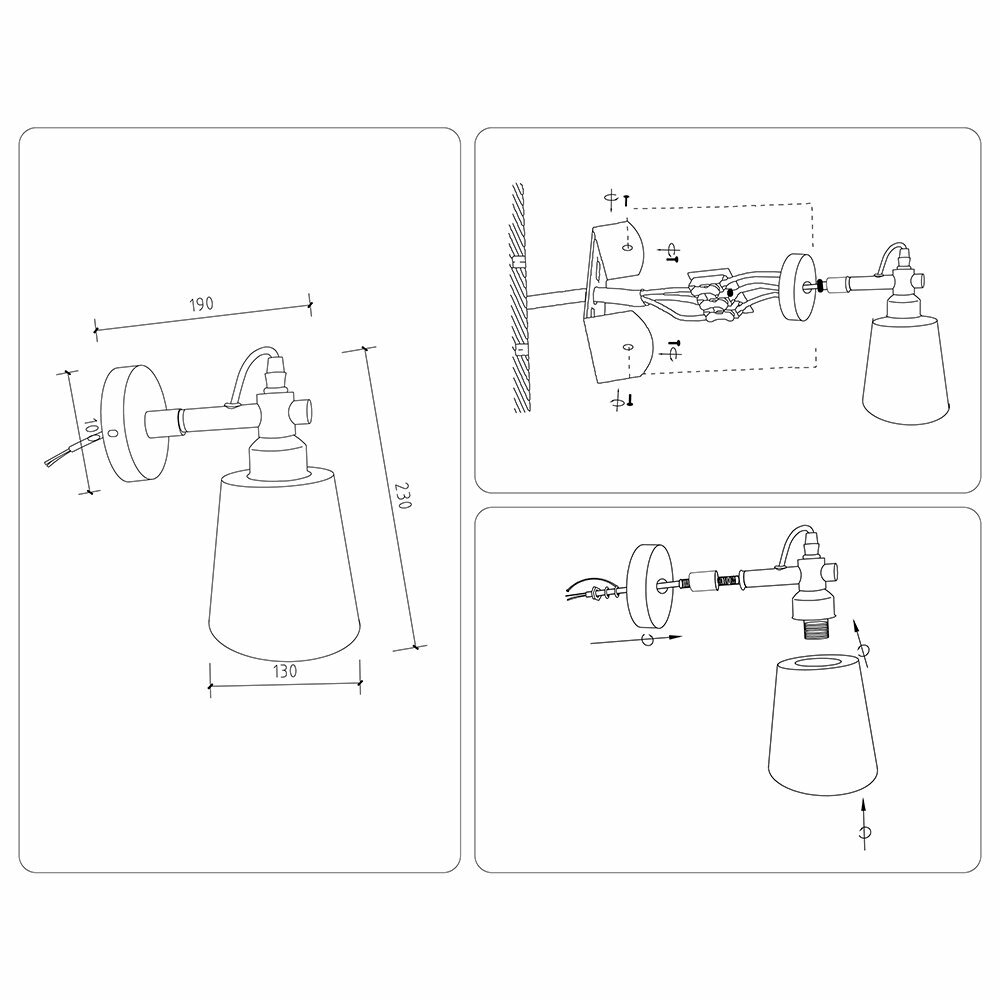 190

100

230

130