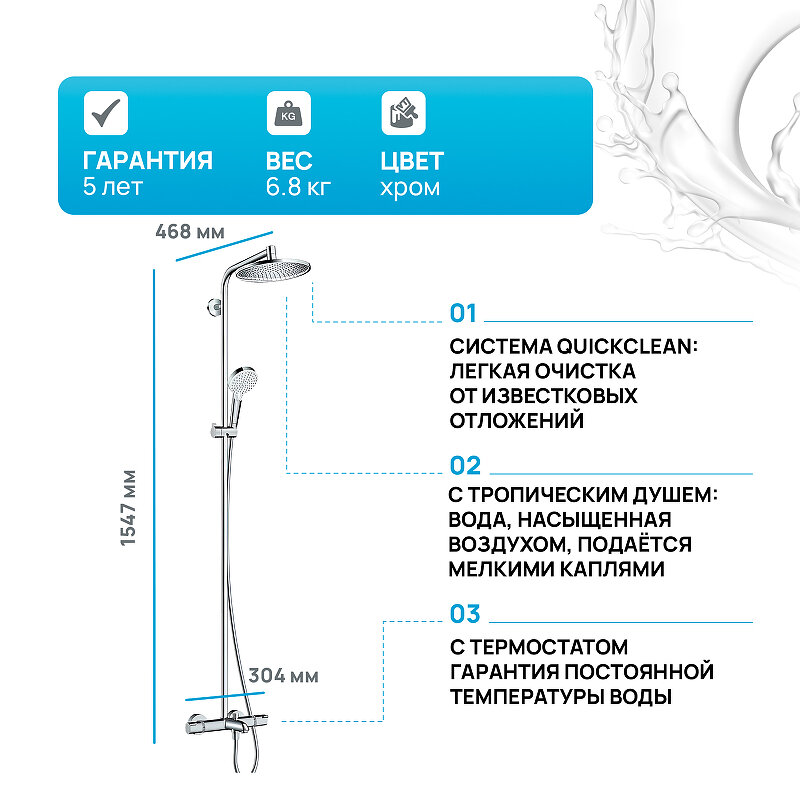 KG

ГАРАНТИЯ
5 лет

ВЕС
6.8 кг

ЦВЕТ
хром

468 мм

1547 мм

304 мм

01

СИСТЕМА QUICKCLEAN: ЛЕГКАЯ ОЧИСТКА ОТ ИЗВЕСТКОВЫХ ОТЛОЖЕНИЙ

02

С ТРОПИЧЕСКИМ ДУШЕМ: ВОДА, НАСЫЩЕННАЯ ВОЗДУХОМ, ПОДАЁТСЯ МЕЛКИМИ КАПЛЯМИ

03

С ТЕРМОСТАТОМ ГАРАНТИЯ ПОСТОЯННОЙ ТЕМПЕРАТУРЫ ВОДЫ