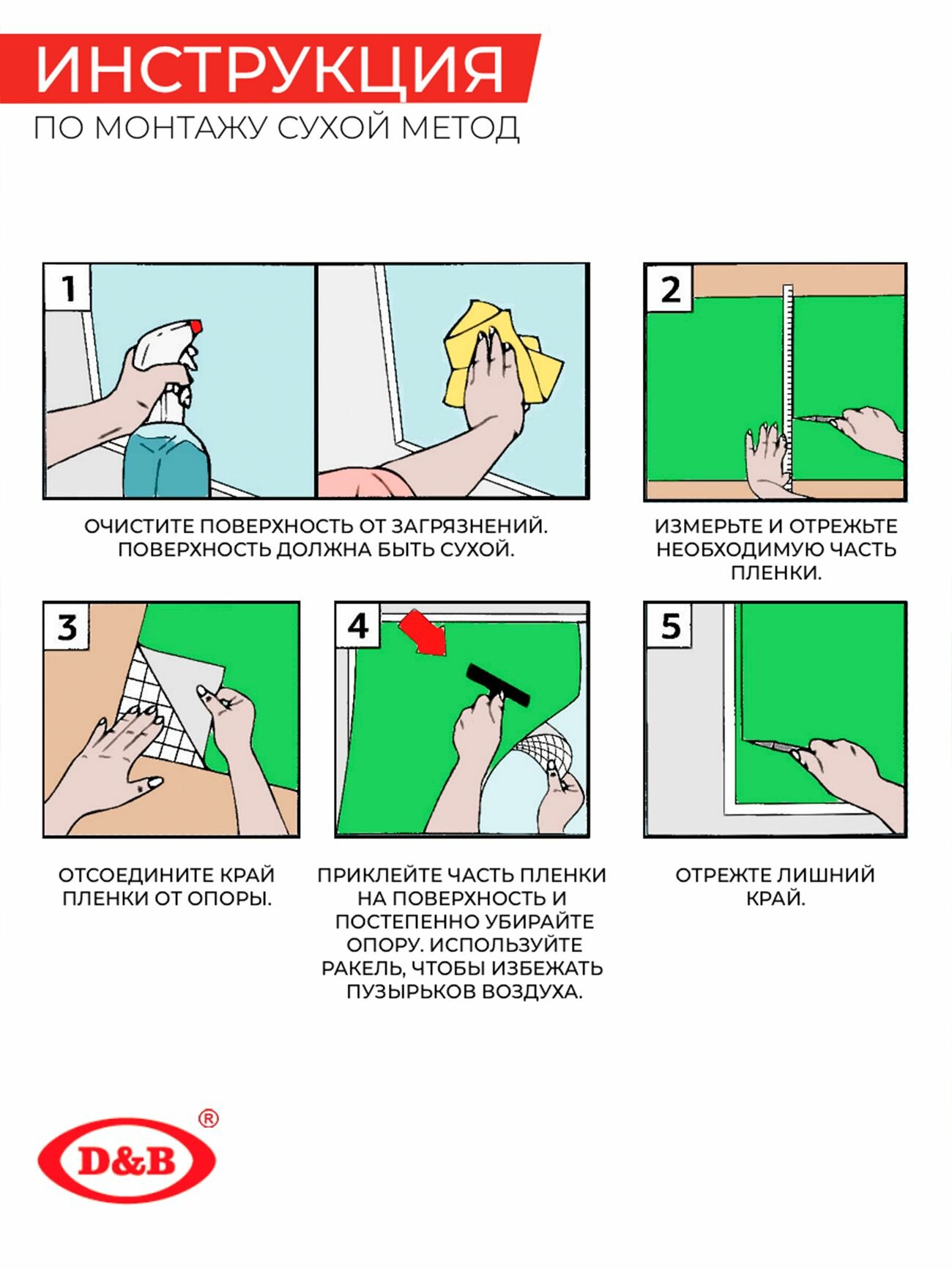 ИНСТРУКЦИЯ
ПО МОНТАЖУ СУХОЙ МЕТОД

1

ОЧИСТИТЕ ПОВЕРХНОСТЬ ОТ ЗАГРЯЗНЕНИЙ. ПОВЕРХНОСТЬ ДОЛЖНА БЫТЬ СУХОЙ.

2

ИЗМЕРЬТЕ И ОТРЕЖЬТЕ НЕОБХОДИМУЮ ЧАСТЬ ПЛЕНКИ.

3

ОТСОЕДИНИТЕ КРАЙ ПЛЕНКИ ОТ ОПОРЫ.

4

ПРИКЛЕЙТЕ ЧАСТЬ ПЛЕНКИ НА ПОВЕРХНОСТЬ И ПОСТЕПЕННО УБИРАЙТЕ ОПОРУ. ИСПОЛЬЗУЙТЕ РАКЕЛЬ, ЧТОБЫ ИЗБЕЖАТЬ ПУЗЫРЬКОВ ВОЗДУХА.

5

ОТРЕЖТЕ ЛИШНИЙ КРАЙ.

D&B ®