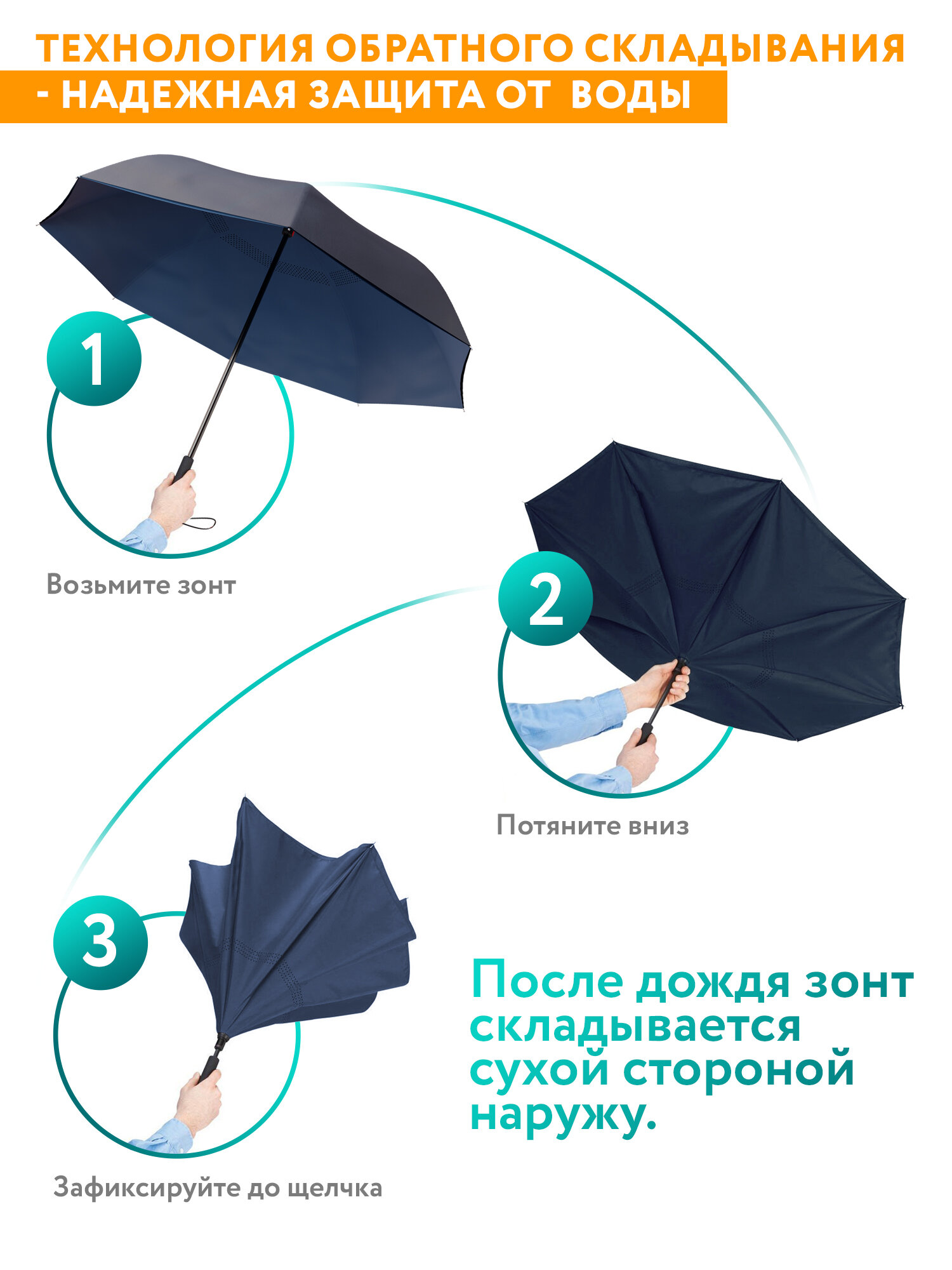 ТЕХНОЛОГИЯ ОБРАТНОГО СКЛАДЫВАНИЯ - НАДЕЖНАЯ ЗАЩИТА ОТ ВОДЫ

1

Возьмите зонт

2

Потяните вниз

3

Зафиксируйте до щелчка

После дождя зонт складывается сухой стороной наружу.