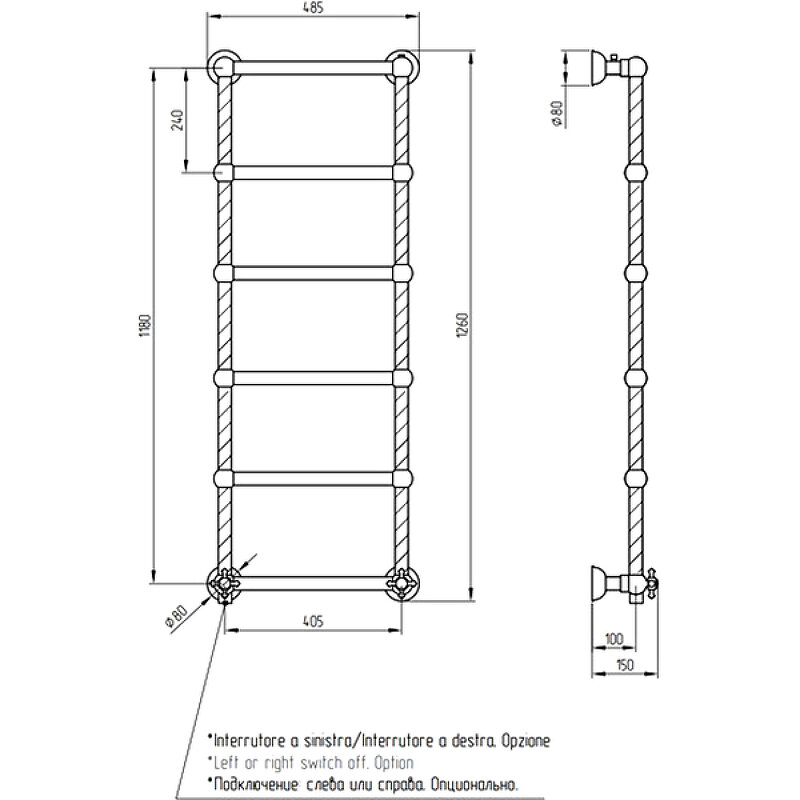 485

240

1180

1260

ø80

ø80

405

100

150

*Interrutore a sinistra/Interrutore a destra. Opzione
*Left or right switch off. Option
*Подключение: слева или справа. Опционально.