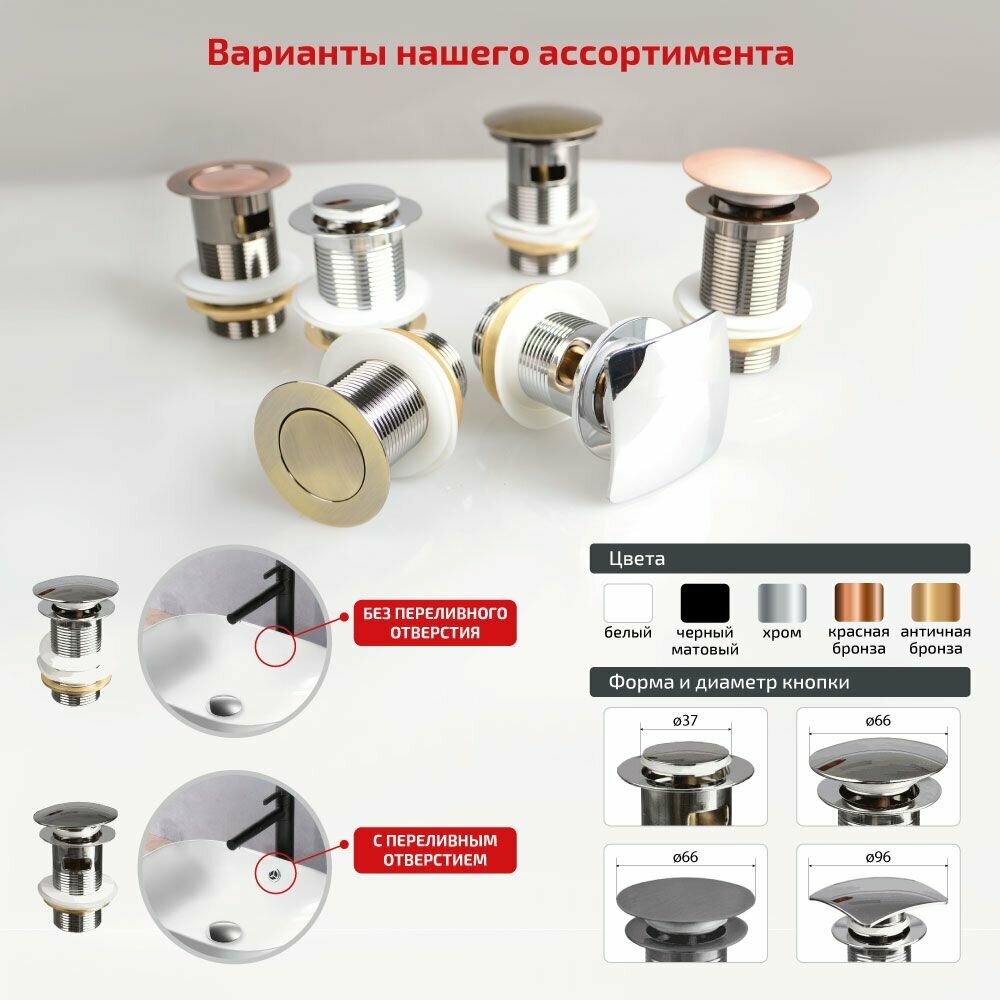 Варианты нашего ассортимента

БЕЗ ПЕРЕЛИВНОГО ОТВЕРСТИЯ

С ПЕРЕЛИВНЫМ ОТВЕРСТИЕМ

Цвета

белый

черный матовый

хром

красная бронза

античная бронза

Форма и диаметр кнопки

ø37

ø66

ø66

ø96