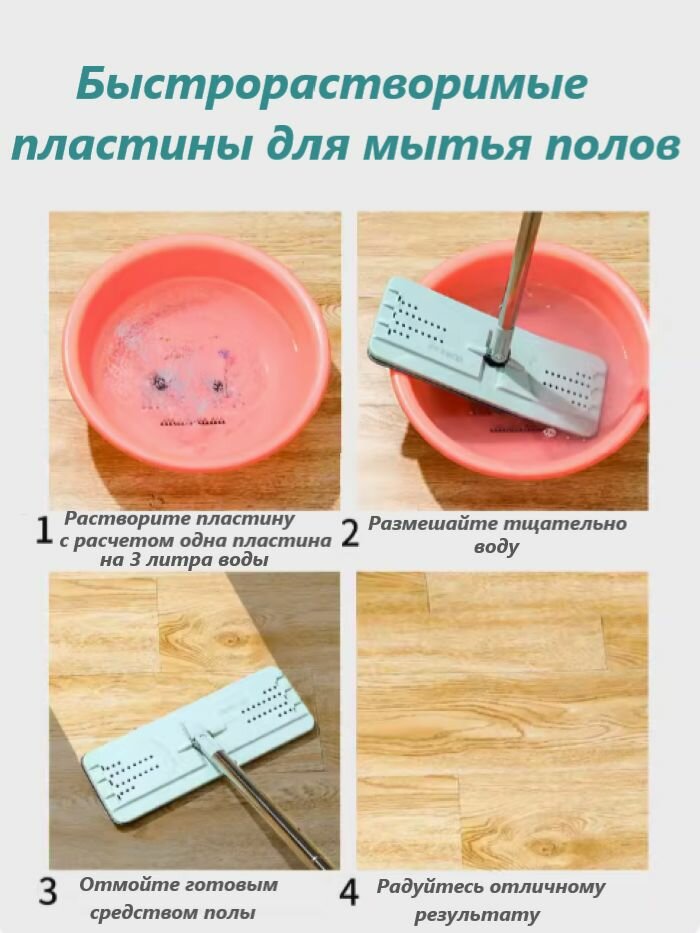 Быстрорастворимые пластины для мытья полов

1 Растворите пластину с расчетом одна пластина на 3 литра воды

2 Размешайте тщательно воду

3 Отмойте готовым средством полы

4 Радуйтесь отличному результату