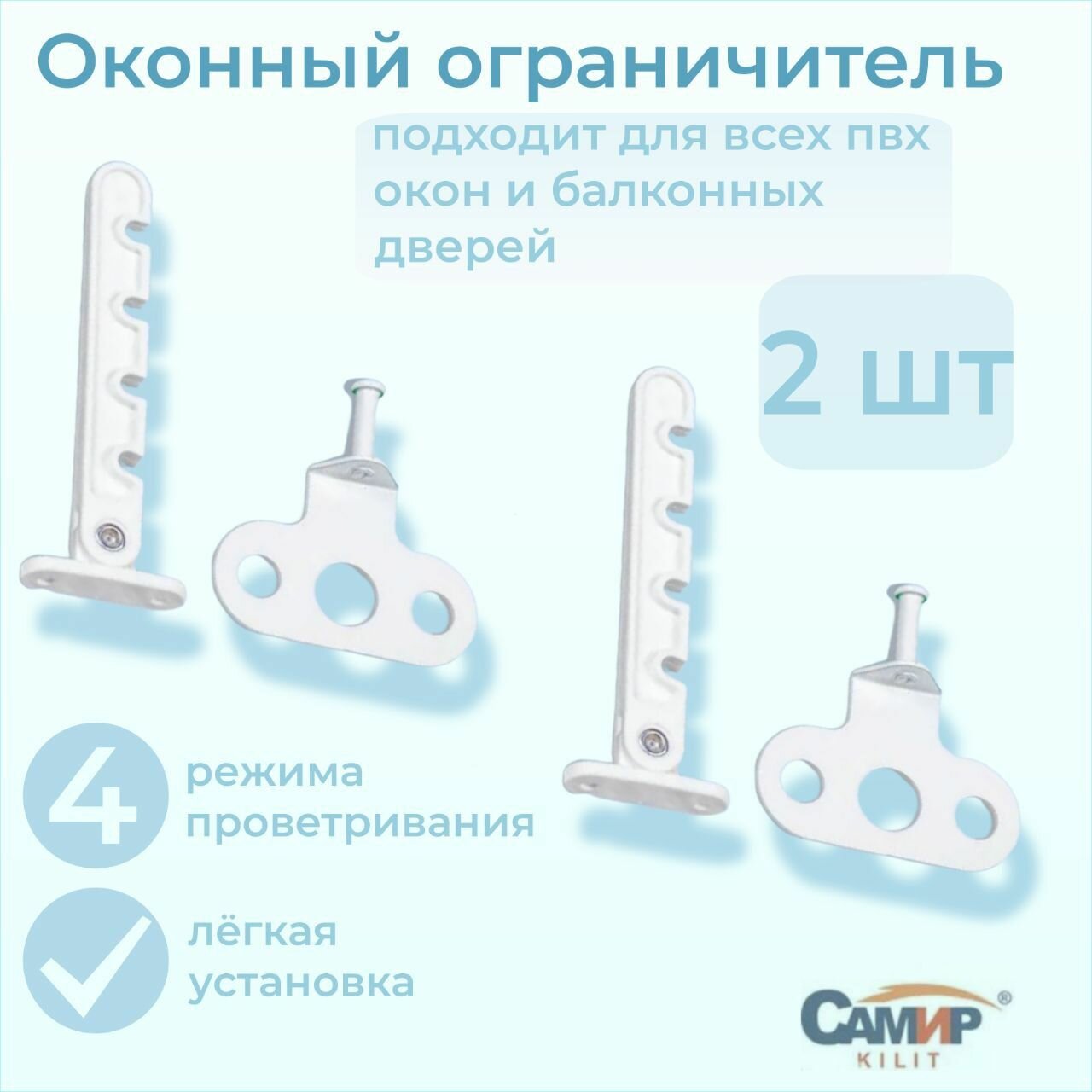 Оконный ограничитель

подходит для всех пвх окон и балконных дверей

2 шт

4 режима проветривания

лёгкая установка

САМИР®
KILIT