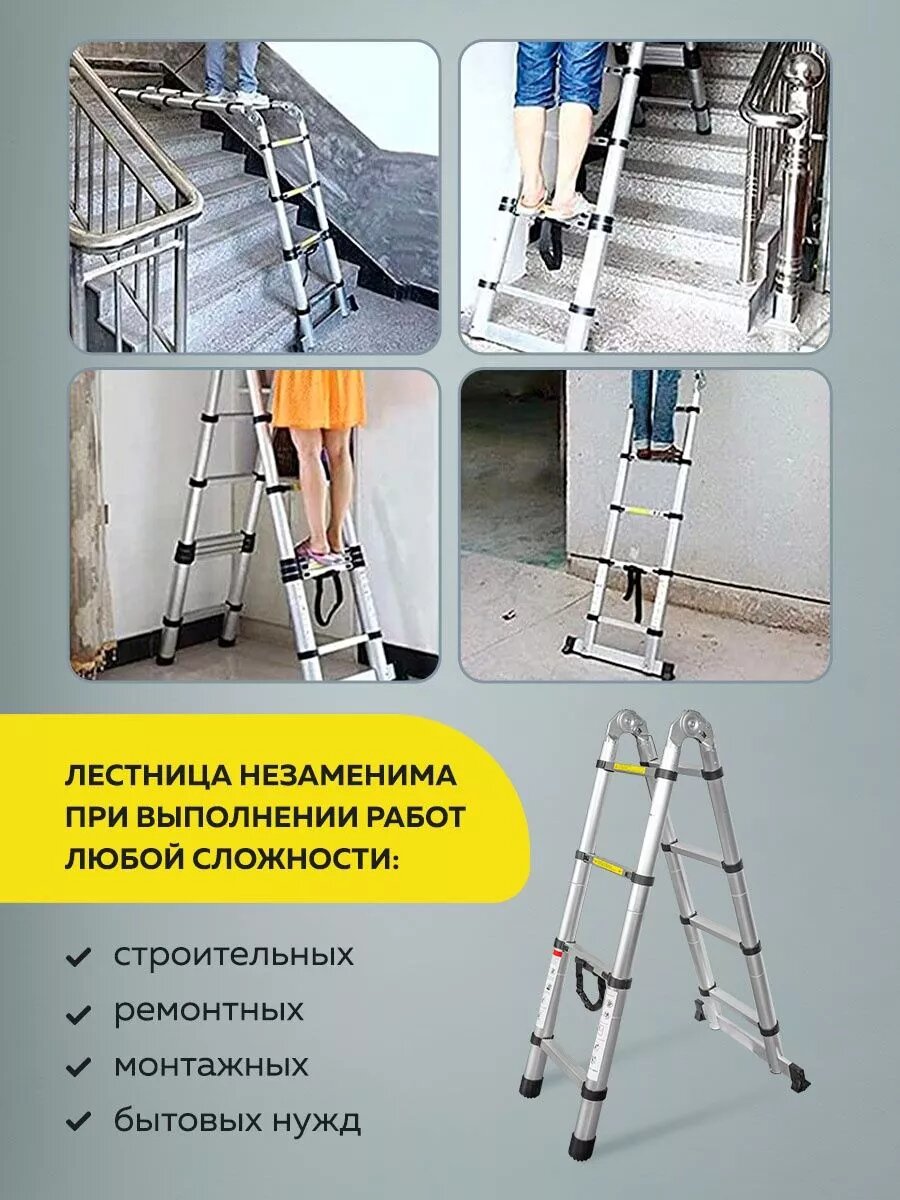 ЛЕСТНИЦА НЕЗАМЕНИМА ПРИ ВЫПОЛНЕНИИ РАБОТ ЛЮБОЙ СЛОЖНОСТИ:

✔ строительных
✔ ремонтных
✔ монтажных
✔ бытовых нужд