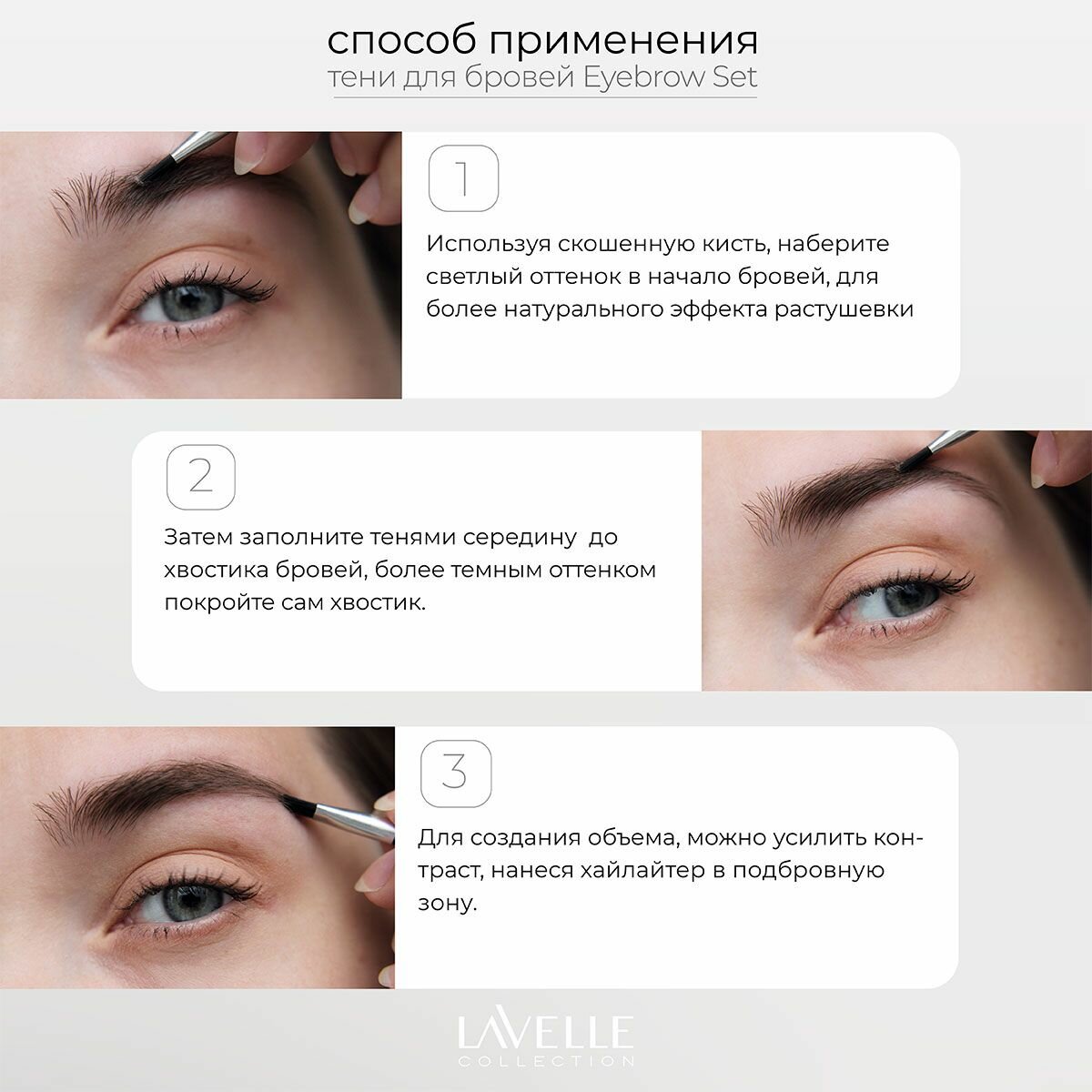 способ применения
тени для бровей Eyebrow Set

1

Используя скошенную кисть, наберите светлый оттенок в начало бровей, для более натурального эффекта растушевки

2

Затем заполните тенями середину до хвостика бровей, более темным оттенком покройте сам хвостик.

3

Для создания объема, можно усилить контраст, нанеся хайлайтер в подбровную зону.

LAVELLE
COLLECTION