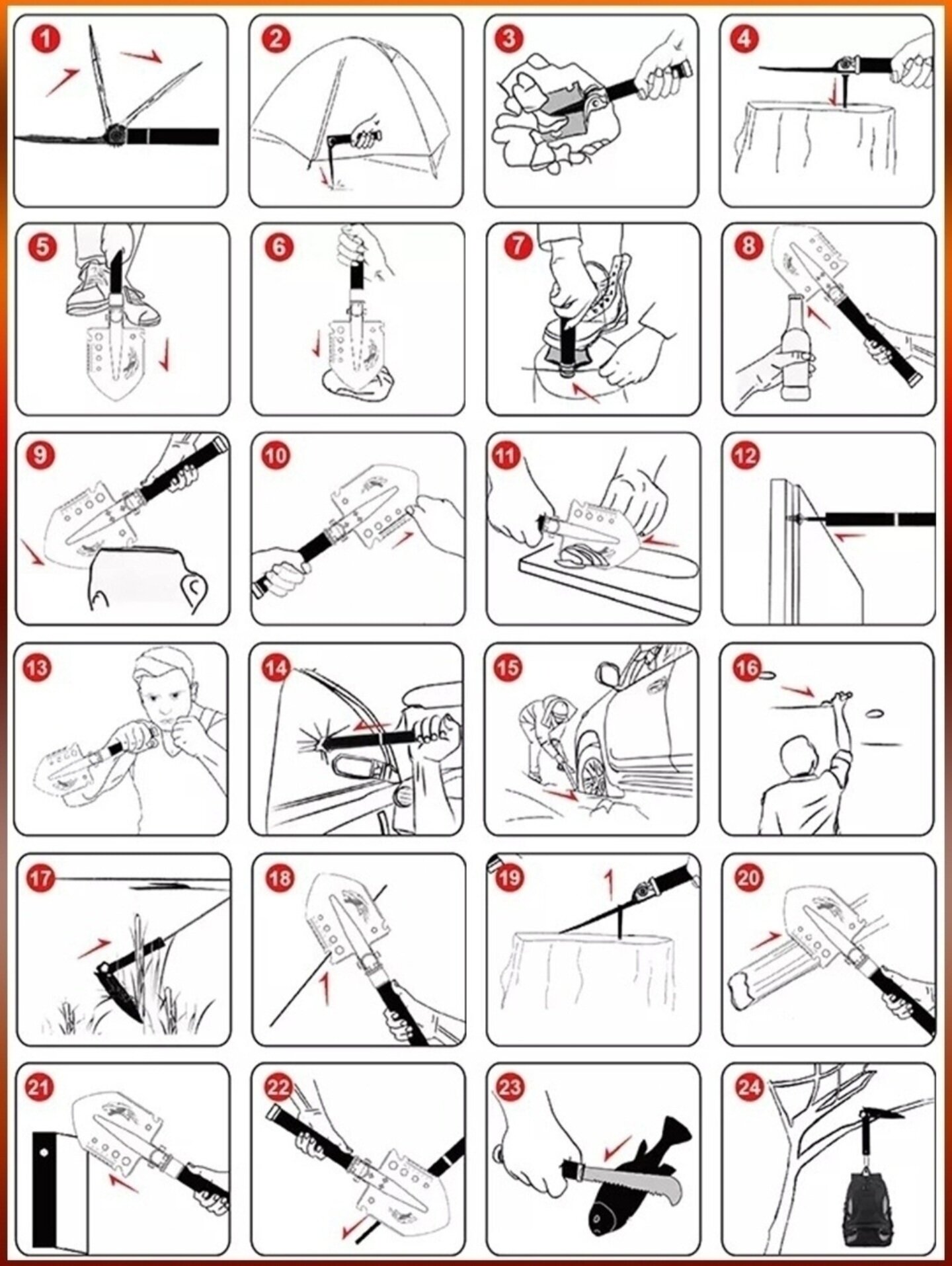 1
2
3
4
5
6
7
8
9
10
11
12
13
14
15
16
17
18
19
20
21
22
23
24