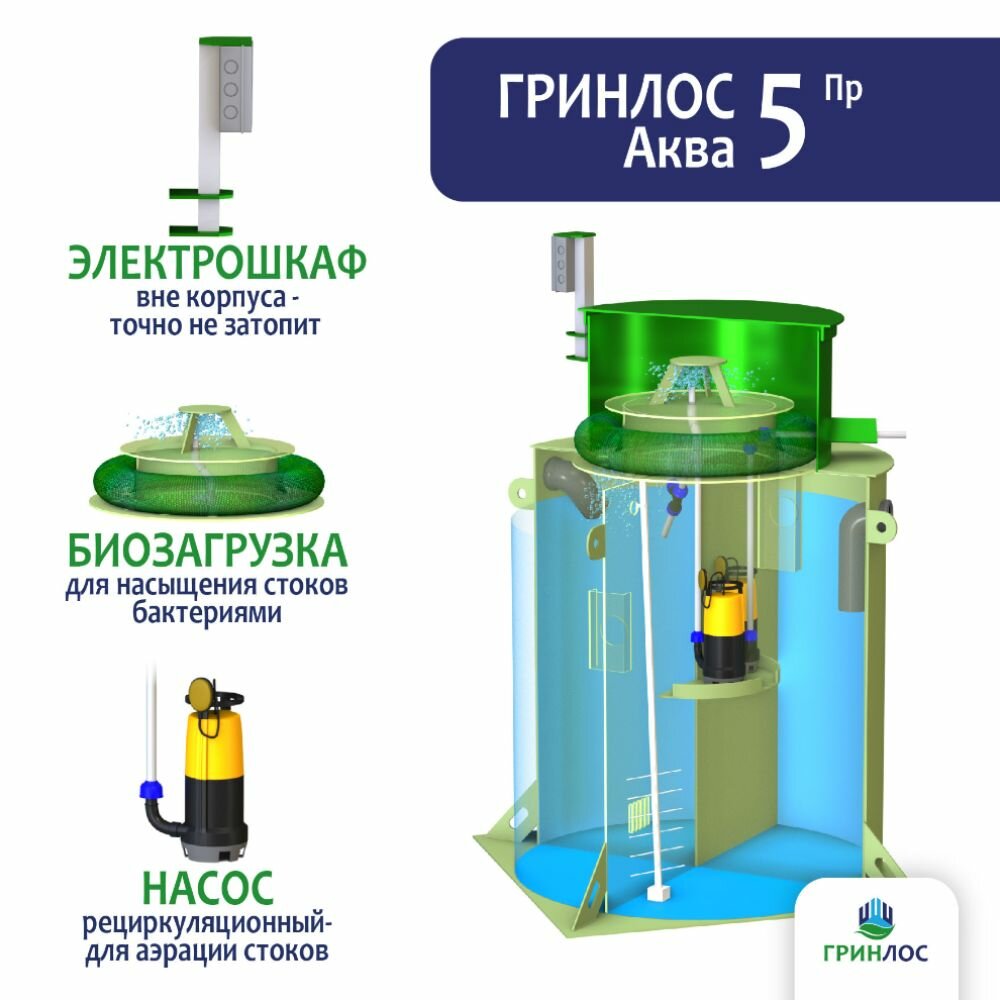 ГРИНЛОС Аква 5 Пр

ЭЛЕКТРОШКАФ
вне корпуса - точно не затопит

БИОЗАГРУЗКА
для насыщения стоков бактериями

НАСОС
рециркуляционный- для аэрации стоков

ГРИНЛОС