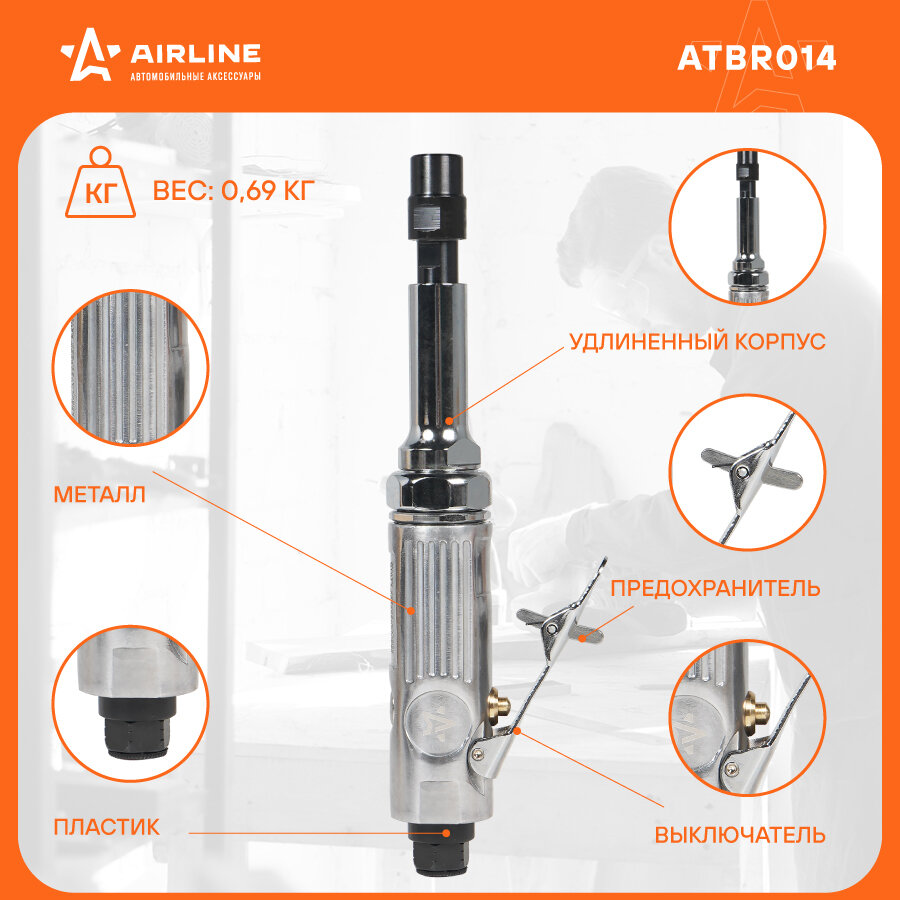 AIRLINE
АВТОМОБИЛЬНЫЕ АКСЕССУАРЫ

ATBR014

КГ

ВЕС: 0,69 КГ

УДЛИНЕННЫЙ КОРПУС

МЕТАЛЛ

ПРЕДОХРАНИТЕЛЬ

ПЛАСТИК

ВЫКЛЮЧАТЕЛЬ