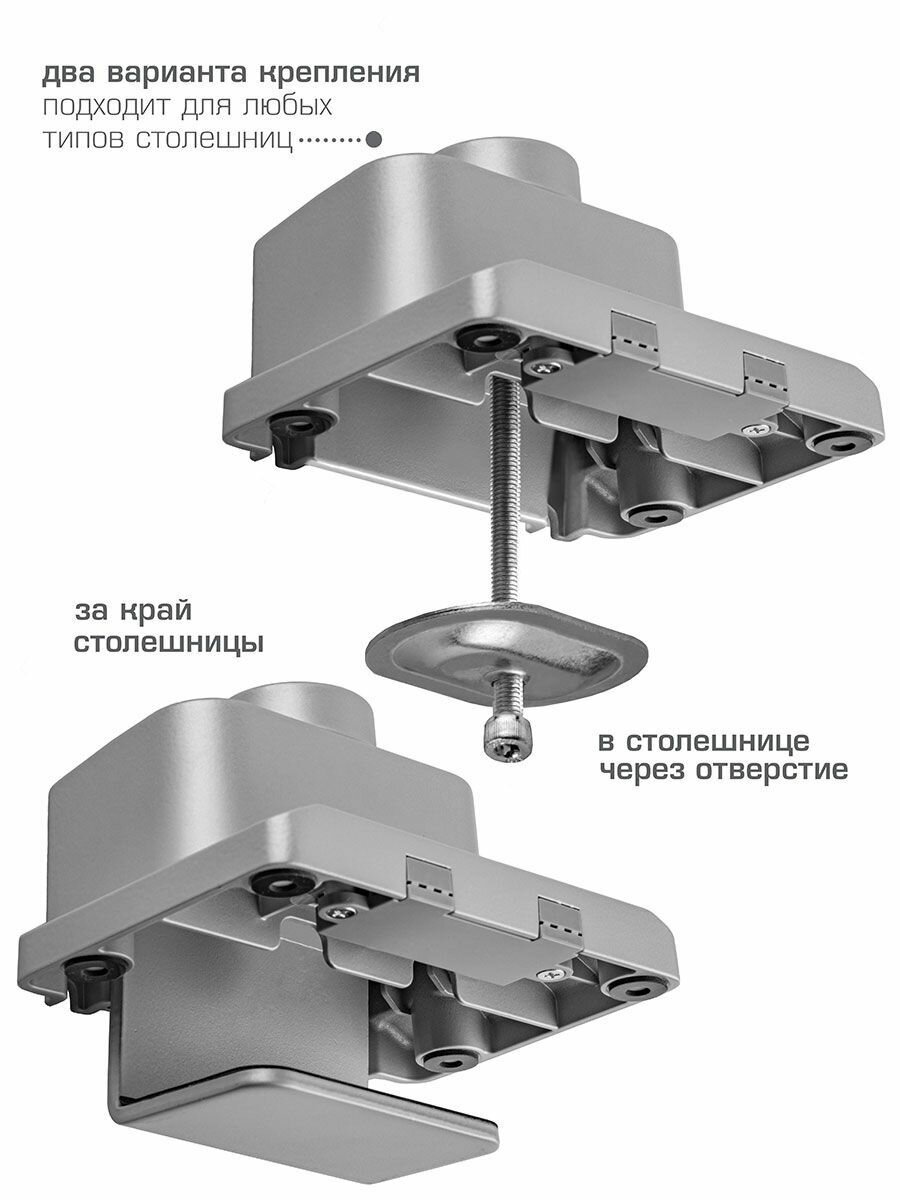 два варианта крепления
подходит для любых
типов столешниц

за край
столешницы

в столешнице
через отверстие