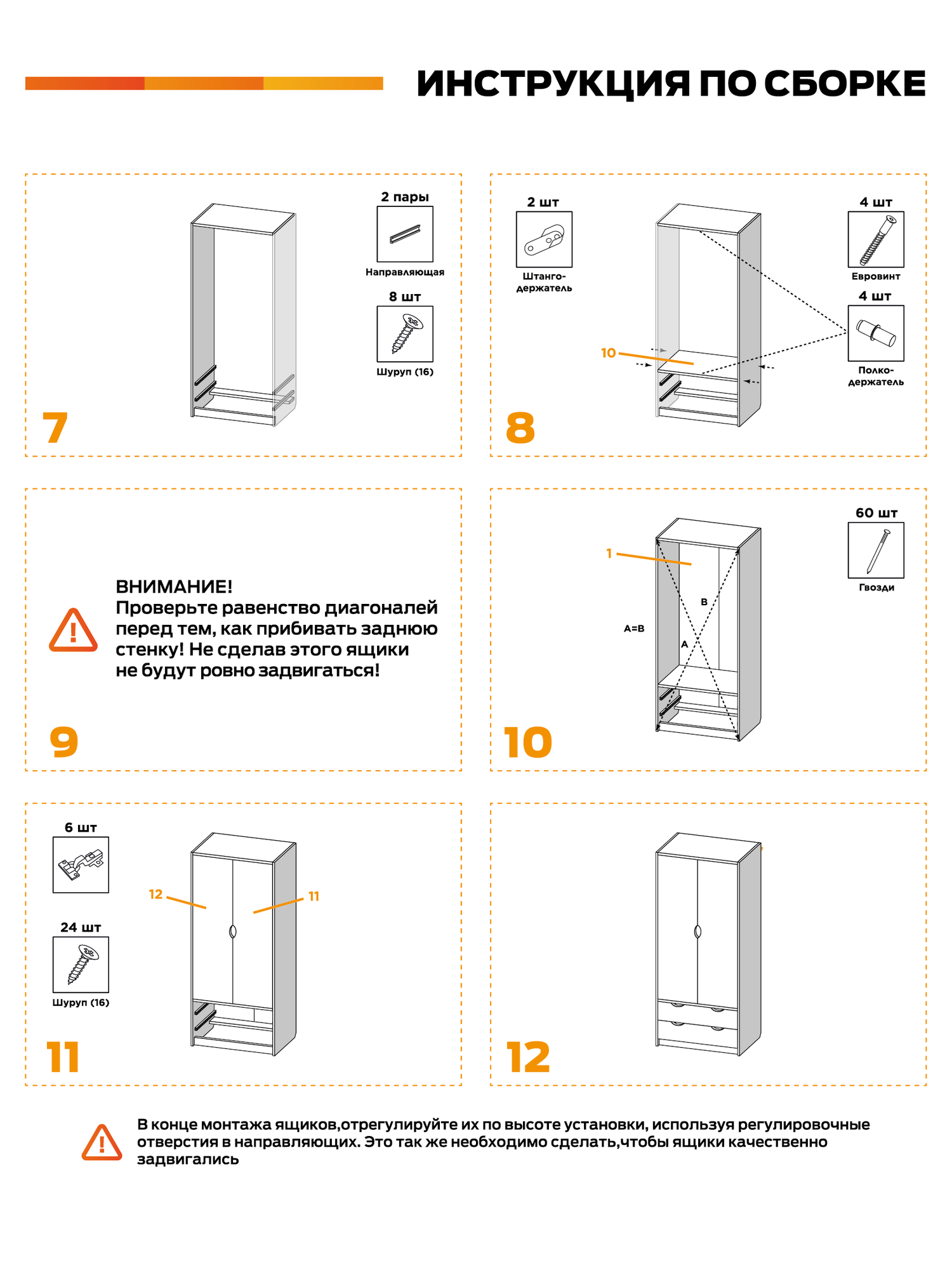 ИНСТРУКЦИЯ ПО СБОРКЕ

2 пары
Направляющая
8 шт
Шуруп (16)
7

2 шт
Штанго-держатель
4 шт
Евровинт
4 шт
Полко-держатель
10
8

ВНИМАНИЕ!
Проверьте равенство диагоналей перед тем, как прибивать заднюю стенку! Не сделав этого ящики не будут ровно задвигаться!
9

60 шт
Гвозди
1
B
A=B
A
10

6 шт
24 шт
Шуруп (16)
12
11
11

12

В конце монтажа ящиков,отрегулируйте их по высоте установки, используя регулировочные отверстия в направляющих. Это так же необходимо сделать,чтобы ящики качественно задвигались