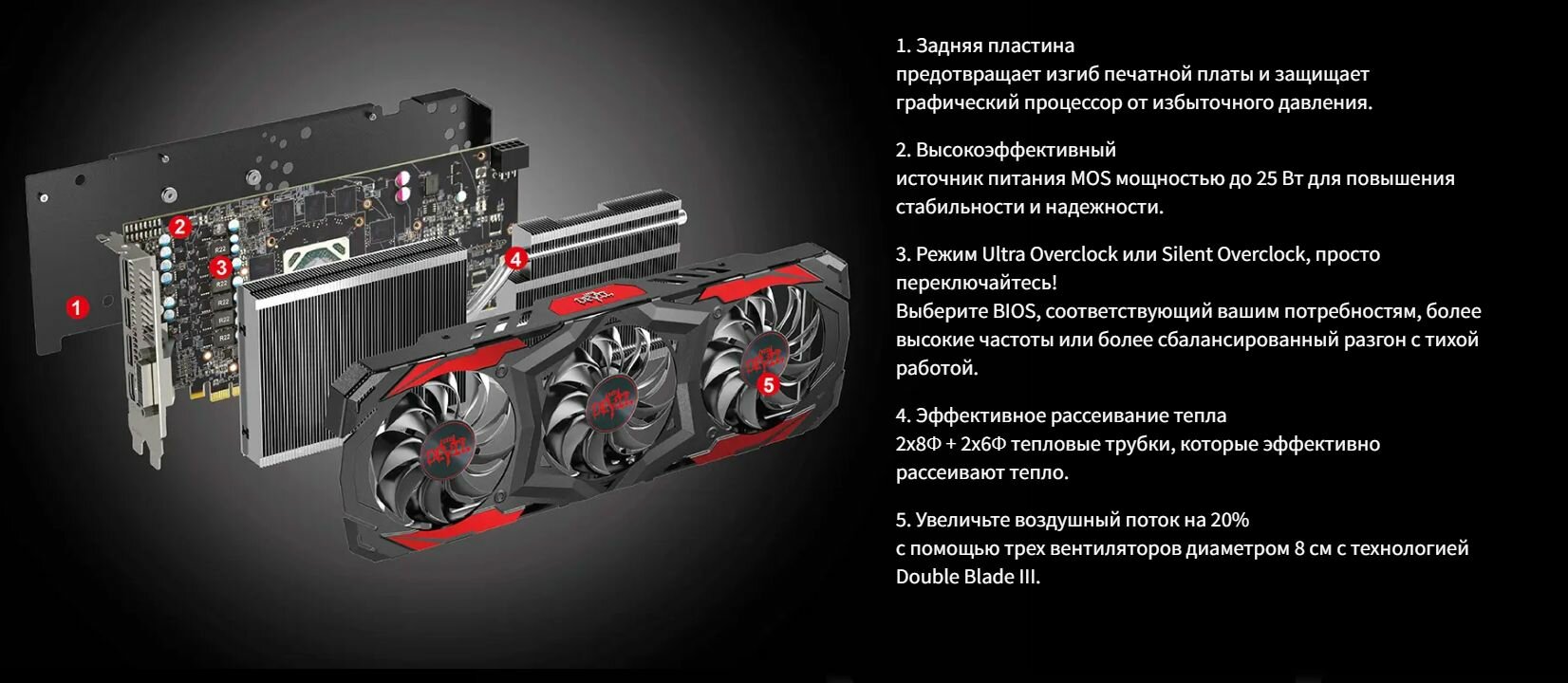 1
2
3
4
5

1. Задняя пластина
предотвращает изгиб печатной платы и защищает графический процессор от избыточного давления.

2. Высокоэффективный
источник питания MOS мощностью до 25 Вт для повышения стабильности и надежности.

3. Режим Ultra Overclock или Silent Overclock, просто переключайтесь!
Выберите BIOS, соответствующий вашим потребностям, более высокие частоты или более сбалансированный разгон с тихой работой.

4. Эффективное рассеивание тепла
2x8Ф + 2x6Ф тепловые трубки, которые эффективно рассеивают тепло.

5. Увеличьте воздушный поток на 20%
с помощью трех вентиляторов диаметром 8 см с технологией Double Blade III.