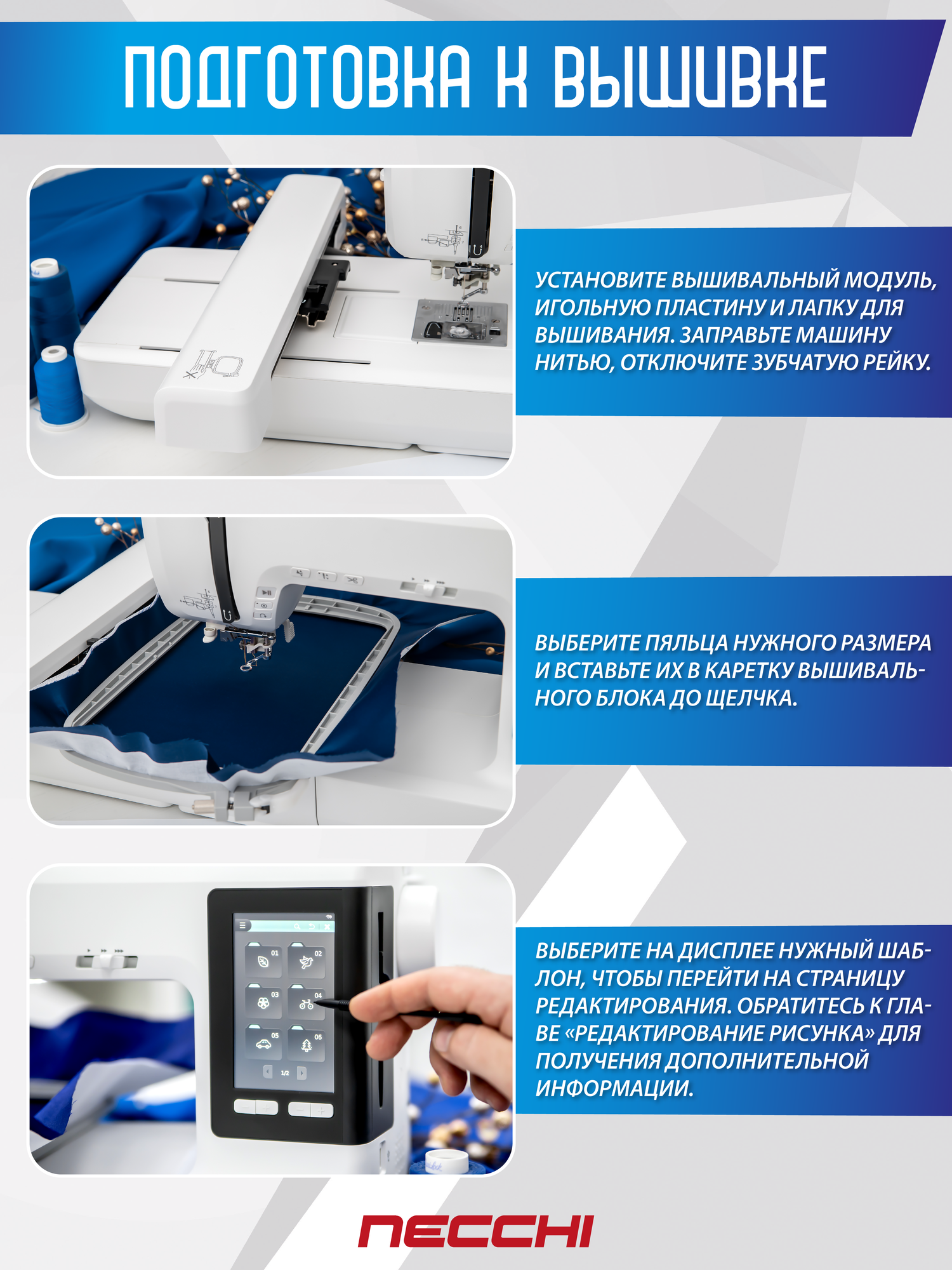 ПОДГОТОВКА К ВЫШИВКЕ

УСТАНОВИТЕ ВЫШИВАЛЬНЫЙ МОДУЛЬ, ИГОЛЬНУЮ ПЛАСТИНУ И ЛАПКУ ДЛЯ ВЫШИВАНИЯ. ЗАПРАВЬТЕ МАШИНУ НИТЬЮ, ОТКЛЮЧИТЕ ЗУБЧАТУЮ РЕЙКУ.

ВЫБЕРИТЕ ПЯЛЬЦА НУЖНОГО РАЗМЕРА И ВСТАВЬТЕ ИХ В КАРЕТКУ ВЫШИВАЛЬНОГО БЛОКА ДО ЩЕЛЧКА.

01 02 03 04 05 06 1/2

ВЫБЕРИТЕ НА ДИСПЛЕЕ НУЖНЫЙ ШАБЛОН, ЧТОБЫ ПЕРЕЙТИ НА СТРАНИЦУ РЕДАКТИРОВАНИЯ. ОБРАТИТЕСЬ К ГЛАВЕ «РЕДАКТИРОВАНИЕ РИСУНКА» ДЛЯ ПОЛУЧЕНИЯ ДОПОЛНИТЕЛЬНОЙ ИНФОРМАЦИИ.

NECCHI