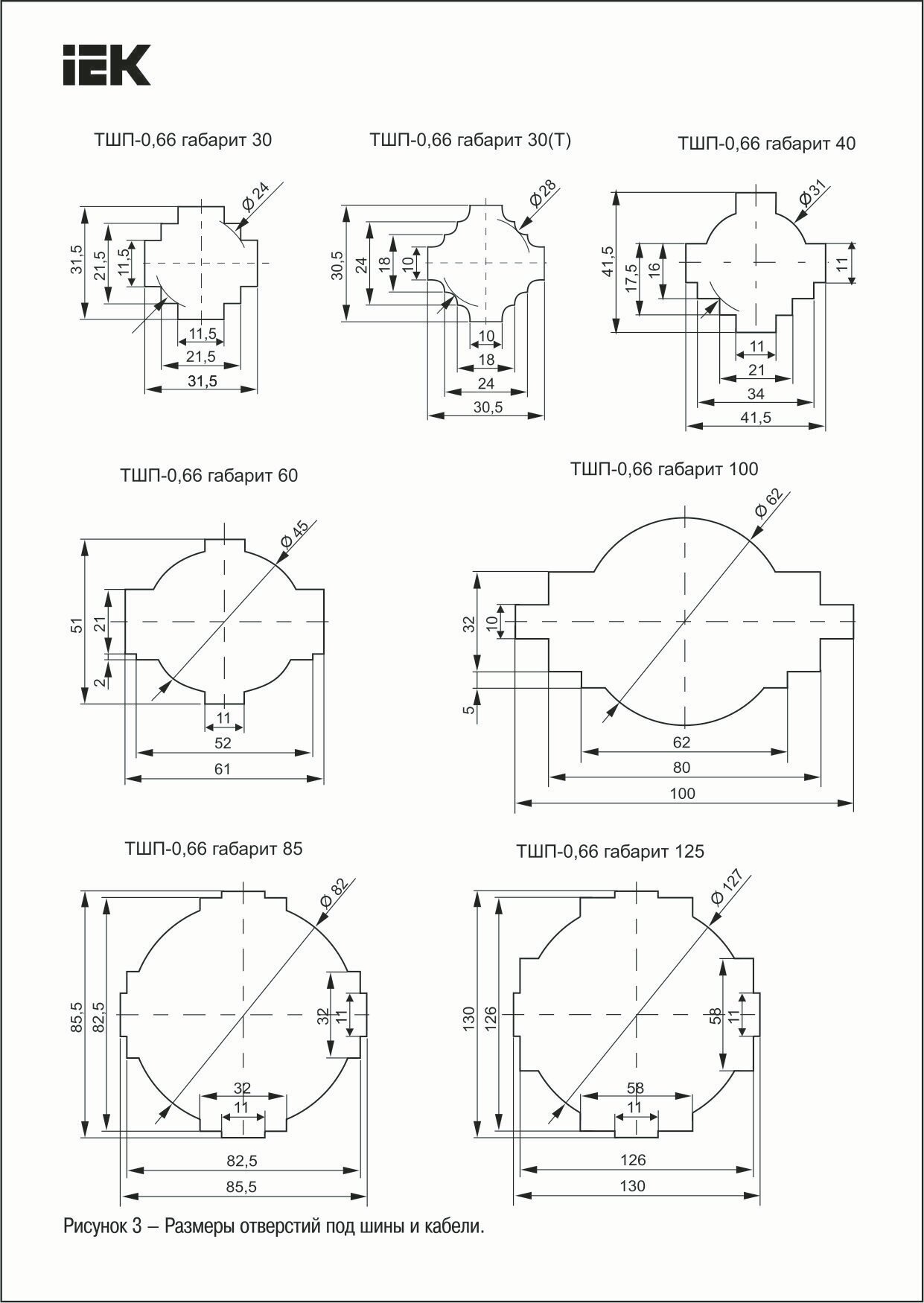 IEK

ТШП-0,66 габарит 30

Ø 24
31,5
21,5
11,5
11,5
21,5
31,5

ТШП-0,66 габарит 30(Т)

Ø 28
30,5
24
18
10
10
18
24
30,5

ТШП-0,66 габарит 40

Ø 31
41,5
17,5
16
11
11
21
34
41,5

ТШП-0,66 габарит 60

Ø 45
51
21
2
11
52
61

ТШП-0,66 габарит 100

Ø 62
32
10
5
62
80
100

ТШП-0,66 габарит 85

Ø 82
85,5
82,5
32
11
32
11
82,5
85,5

ТШП-0,66 габарит 125

Ø 127
130
126
58
11
58
11
126
130

Рисунок 3 – Размеры отверстий под шины и кабели.