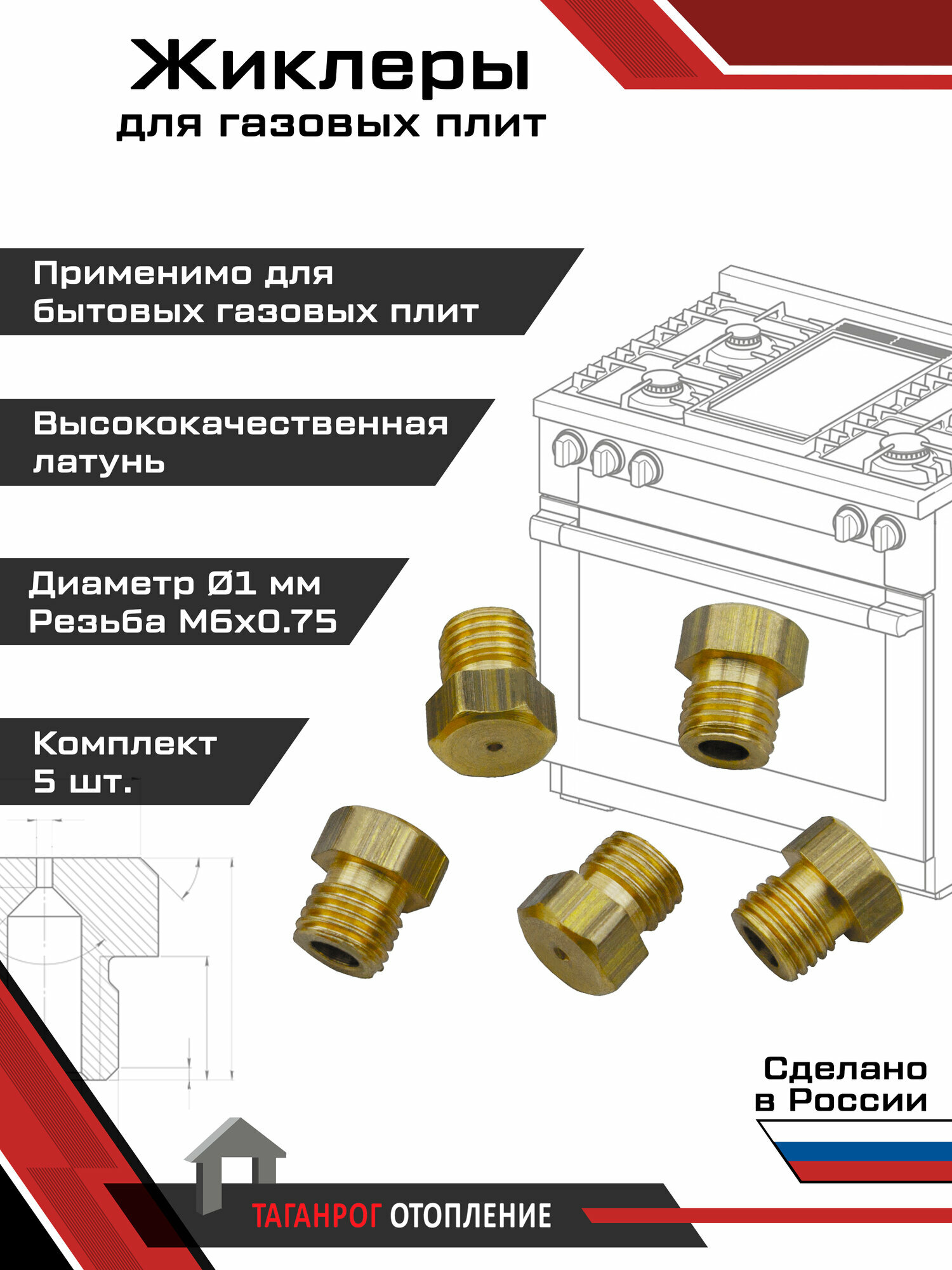 Жиклеры
для газовых плит

Применимо для бытовых газовых плит

Высококачественная латунь

Диаметр Ø1 мм
Резьба М6х0.75

Комплект
5 шт.

Сделано в России

ТАГАНРОГ ОТОПЛЕНИЕ