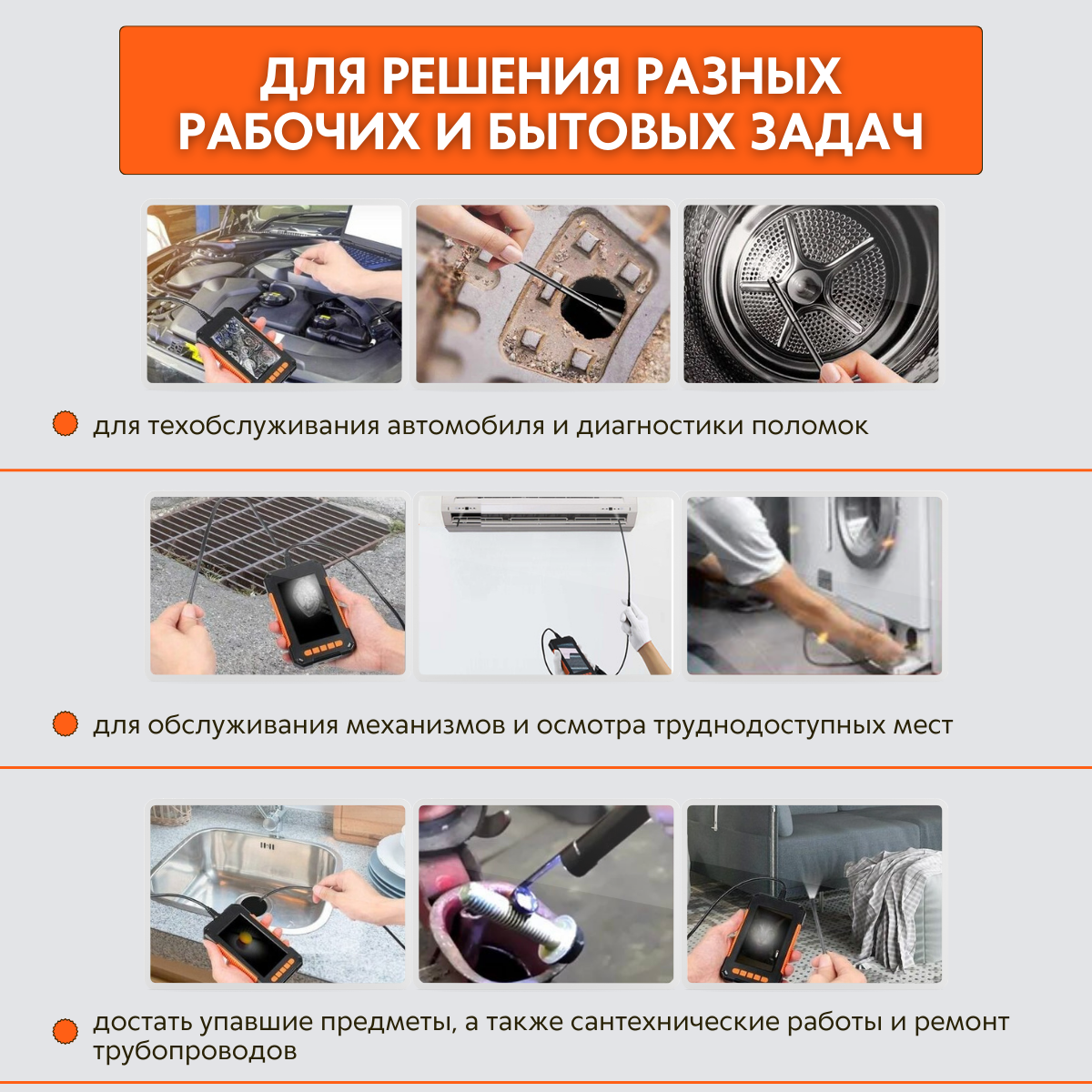 ДЛЯ РЕШЕНИЯ РАЗНЫХ РАБОЧИХ И БЫТОВЫХ ЗАДАЧ

для техобслуживания автомобиля и диагностики поломок

для обслуживания механизмов и осмотра труднодоступных мест

достать упавшие предметы, а также сантехнические работы и ремонт трубопроводов