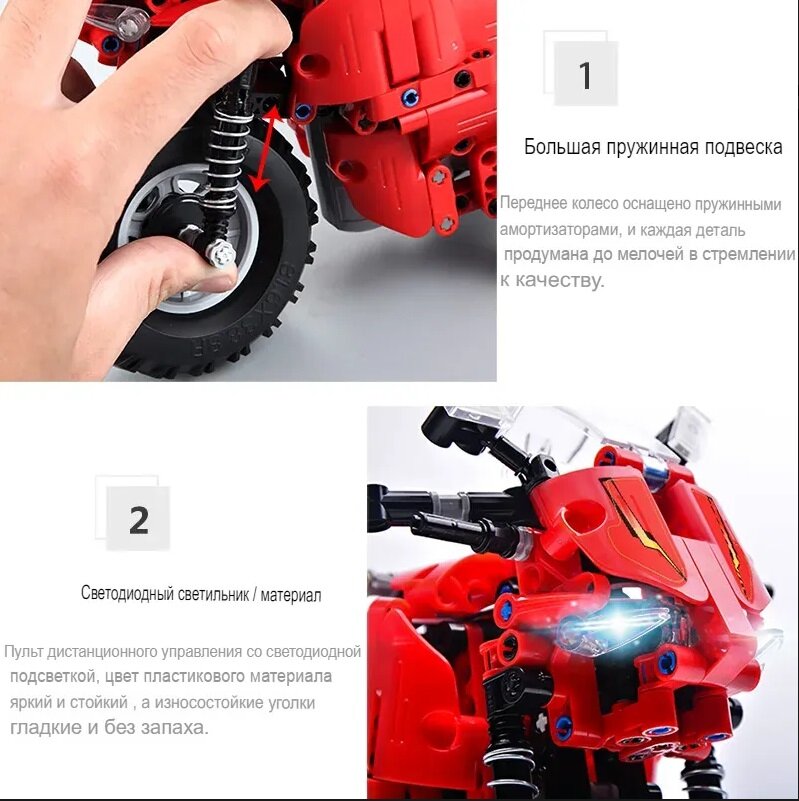 1

Большая пружинная подвеска

Переднее колесо оснащено пружинными амортизаторами, и каждая деталь продумана до мелочей в стремлении к качеству.

2

Светодиодный светильник / материал

Пульт дистанционного управления со светодиодной подсветкой, цвет пластикового материала яркий и стойкий , а износостойкие уголки гладкие и без запаха.