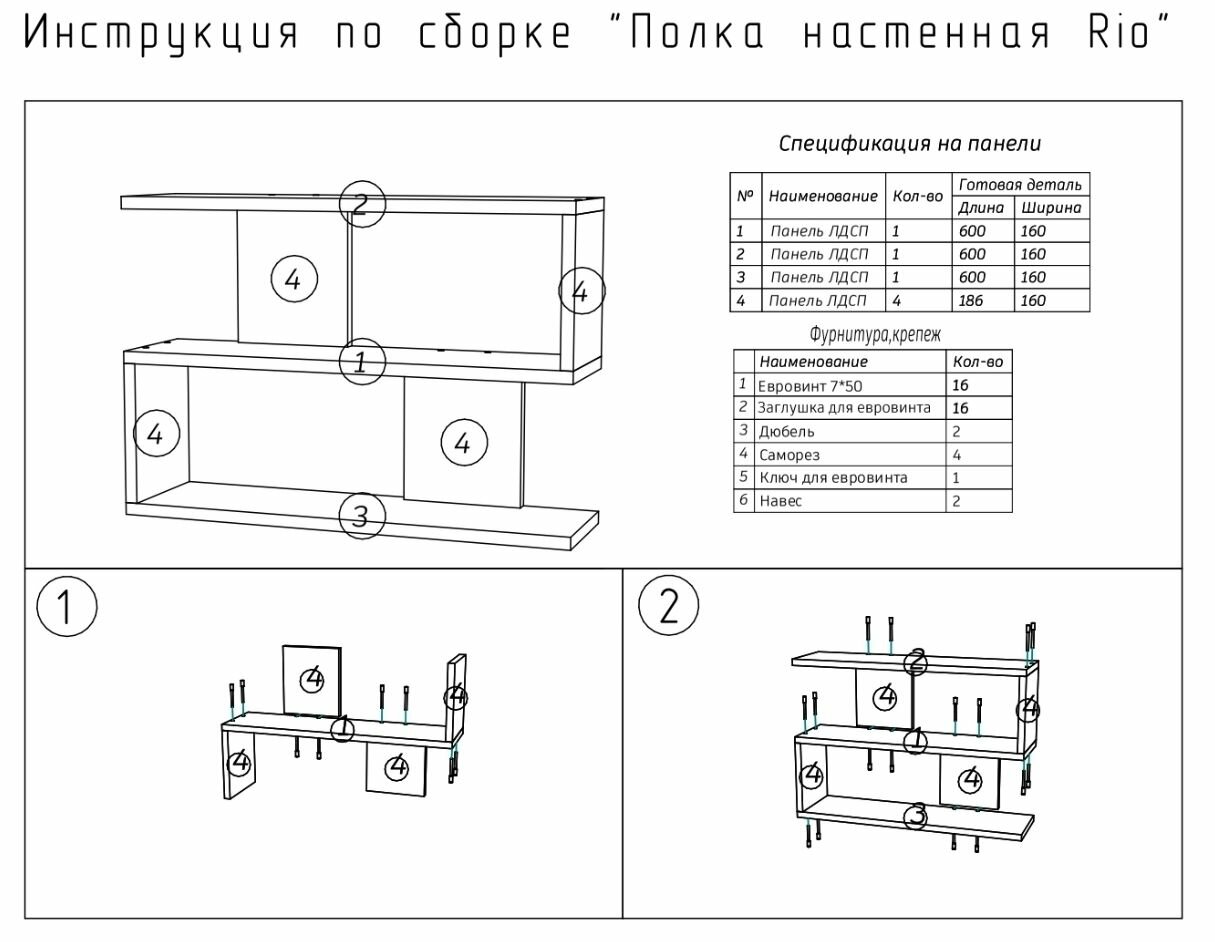 Инструкция по сборке "Полка настенная Rio"

2

4

4

1

4

4

3

Спецификация на панели

| № | Наименование | Кол-во | Готовая деталь Длина | Готовая деталь Ширина |
|---|---|---|---|---|
| 1 | Панель ЛДСП | 1 | 600 | 160 |
| 2 | Панель ЛДСП | 1 | 600 | 160 |
| 3 | Панель ЛДСП | 1 | 600 | 160 |
| 4 | Панель ЛДСП | 4 | 186 | 160 |

Фурнитура,крепеж

| | Наименование | Кол-во |
|---|---|---|
| 1 | Евровинт 7*50 | 16 |
| 2 | Заглушка для евровинта | 16 |
| 3 | Дюбель | 2 |
| 4 | Саморез | 4 |
| 5 | Ключ для евровинта | 1 |
| 6 | Навес | 2 |

1

4

4

1

4

4

2

2

4

4

1

4

4

3