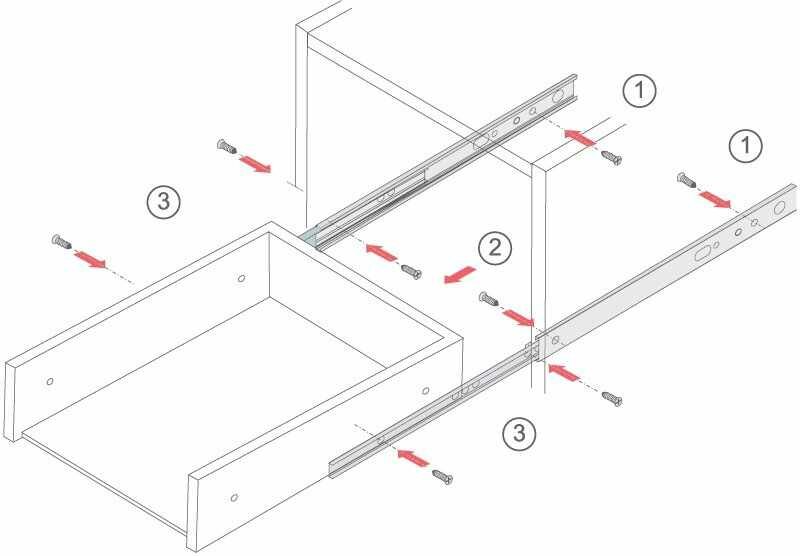 1
1
3
2
3