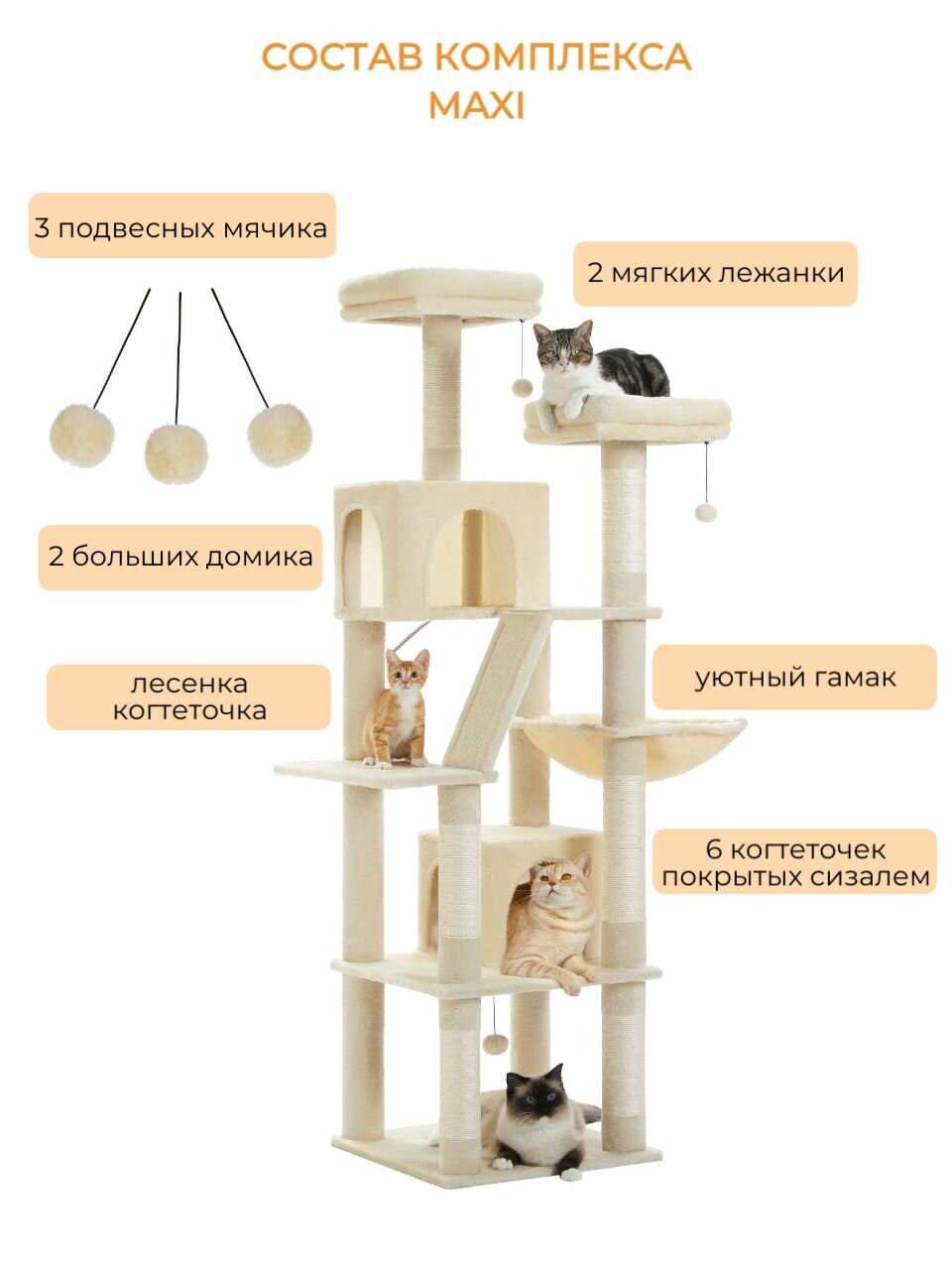 СОСТАВ КОМПЛЕКСА
MAXI

3 подвесных мячика

2 мягких лежанки

2 больших домика

лесенка
когтеточка

уютный гамак

6 когтеточек
покрытых сизалем