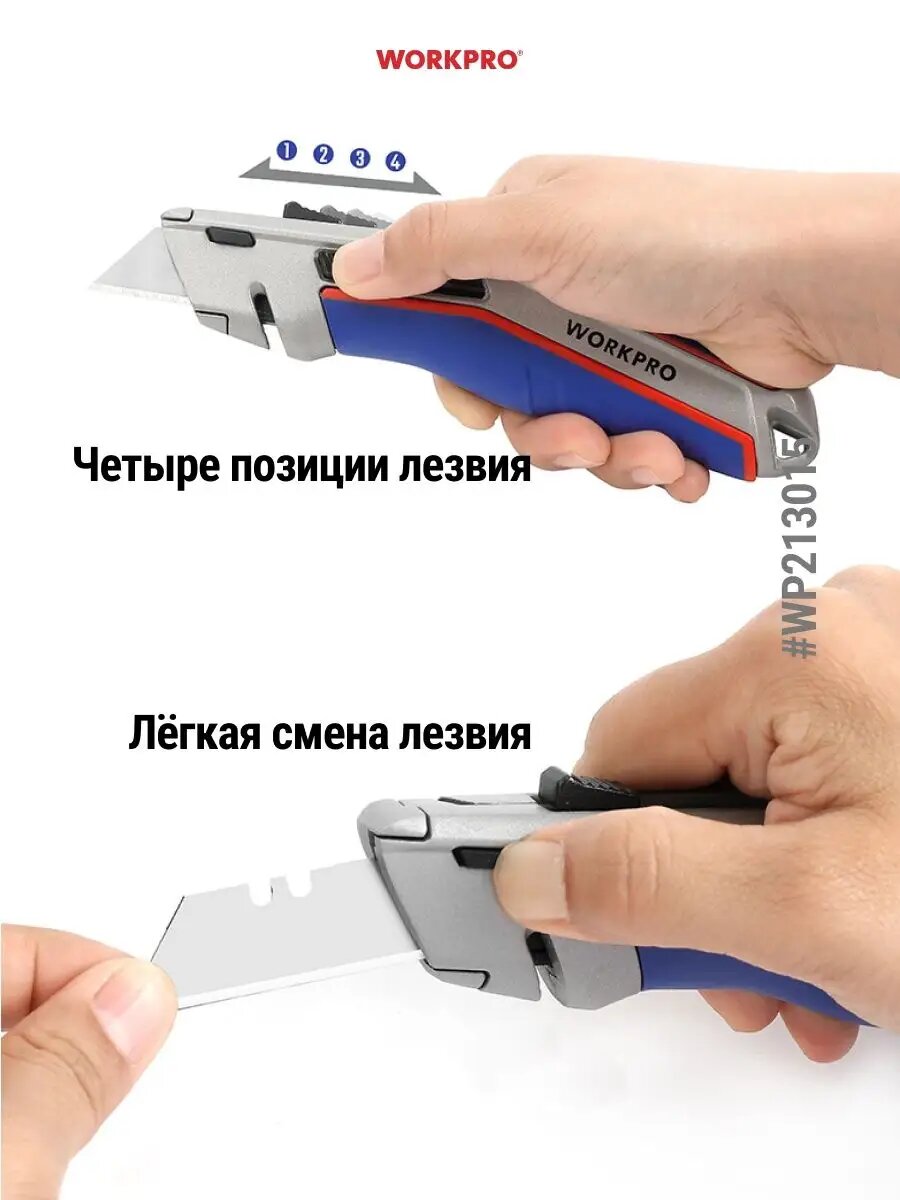 WORKPRO®

1 2 3 4

WORKPRO

Четыре позиции лезвия

#WP213015

Лёгкая смена лезвия