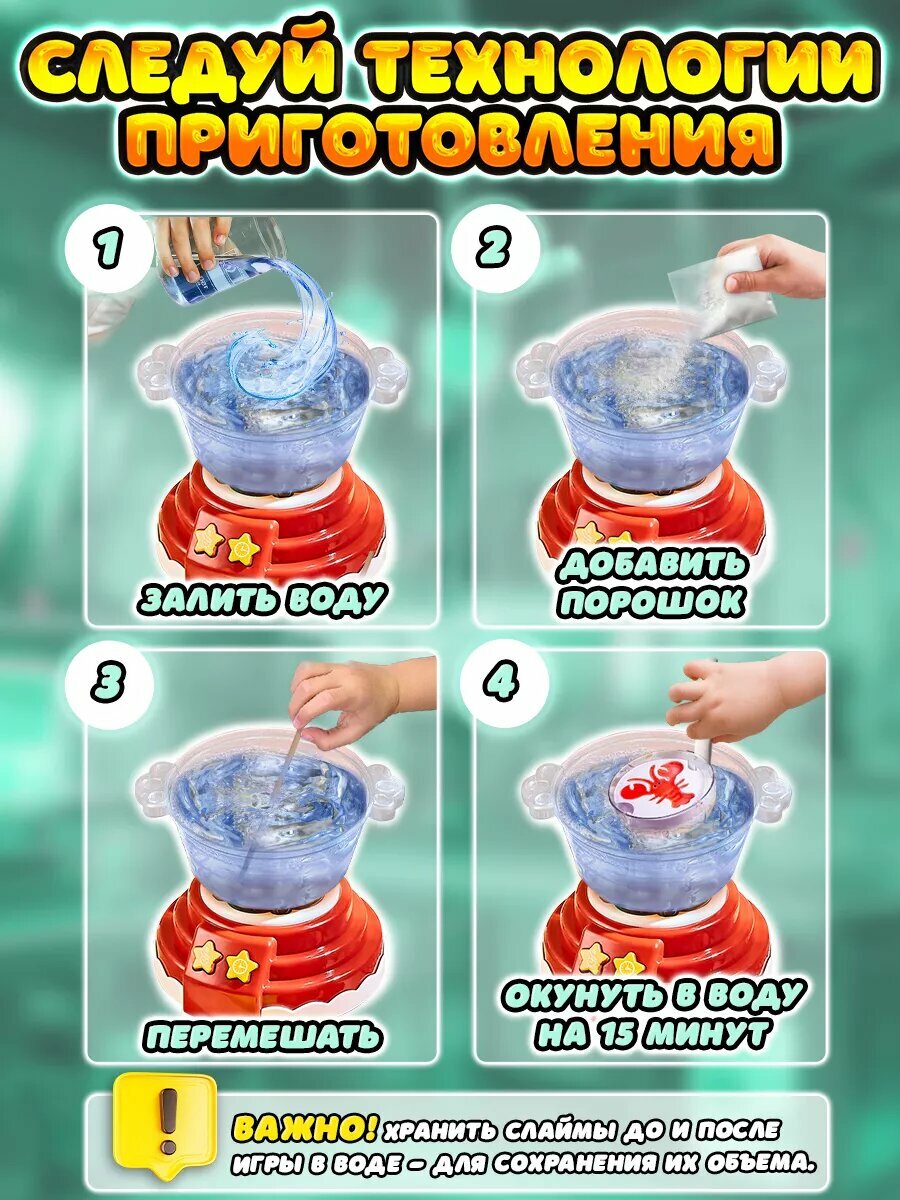 СЛЕДУЙ ТЕХНОЛОГИИ ПРИГОТОВЛЕНИЯ

1

ЗАЛИТЬ ВОДУ

2

ДОБАВИТЬ ПОРОШОК

3

ПЕРЕМЕШАТЬ

4

ОКУНУТЬ В ВОДУ НА 15 МИНУТ

!

ВАЖНО! ХРАНИТЬ СЛАЙМЫ ДО И ПОСЛЕ ИГРЫ В ВОДЕ – ДЛЯ СОХРАНЕНИЯ ИХ ОБЪЕМА.