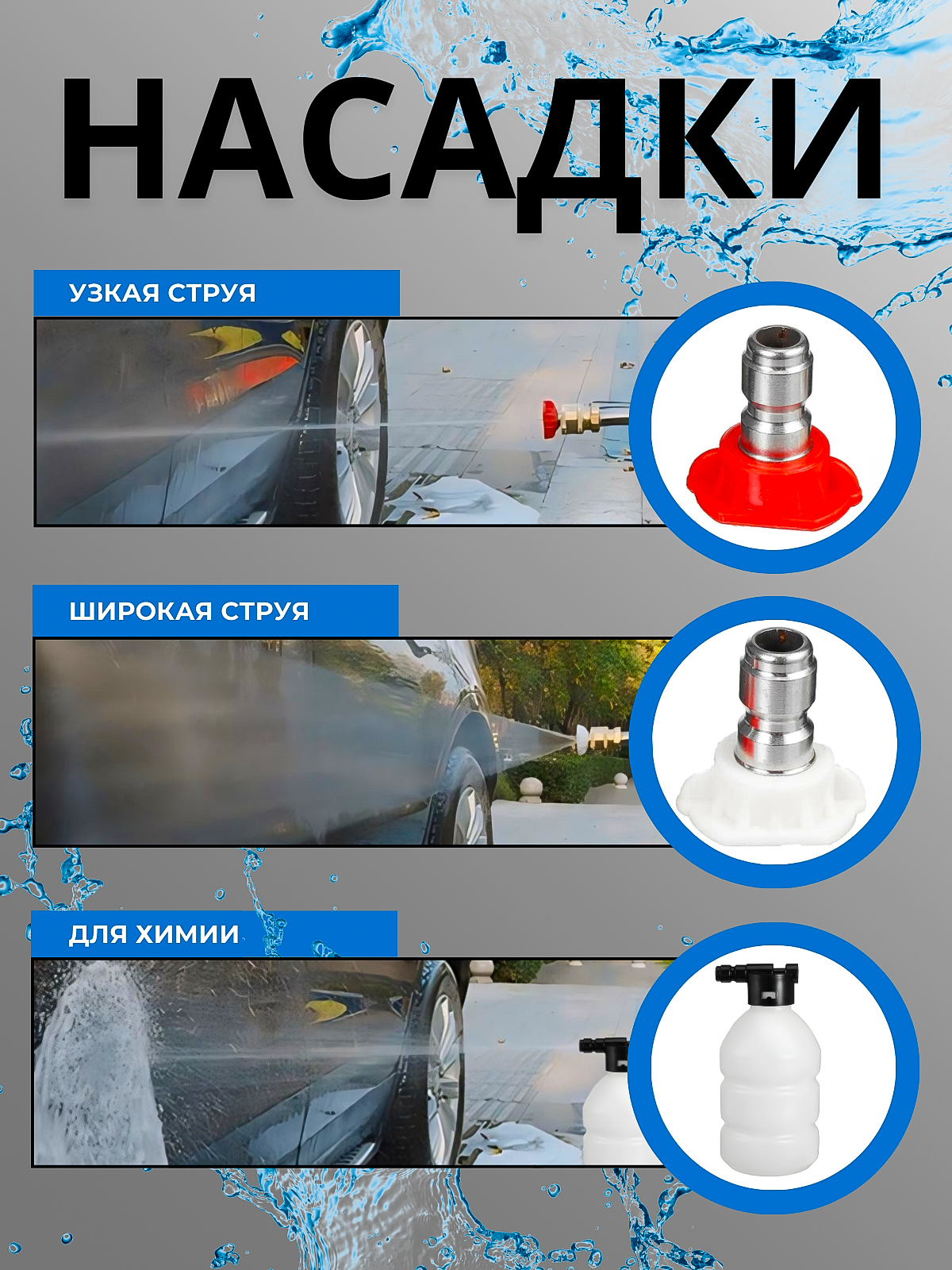 НАСАДКИ

УЗКАЯ СТРУЯ

ШИРОКАЯ СТРУЯ

ДЛЯ ХИМИИ