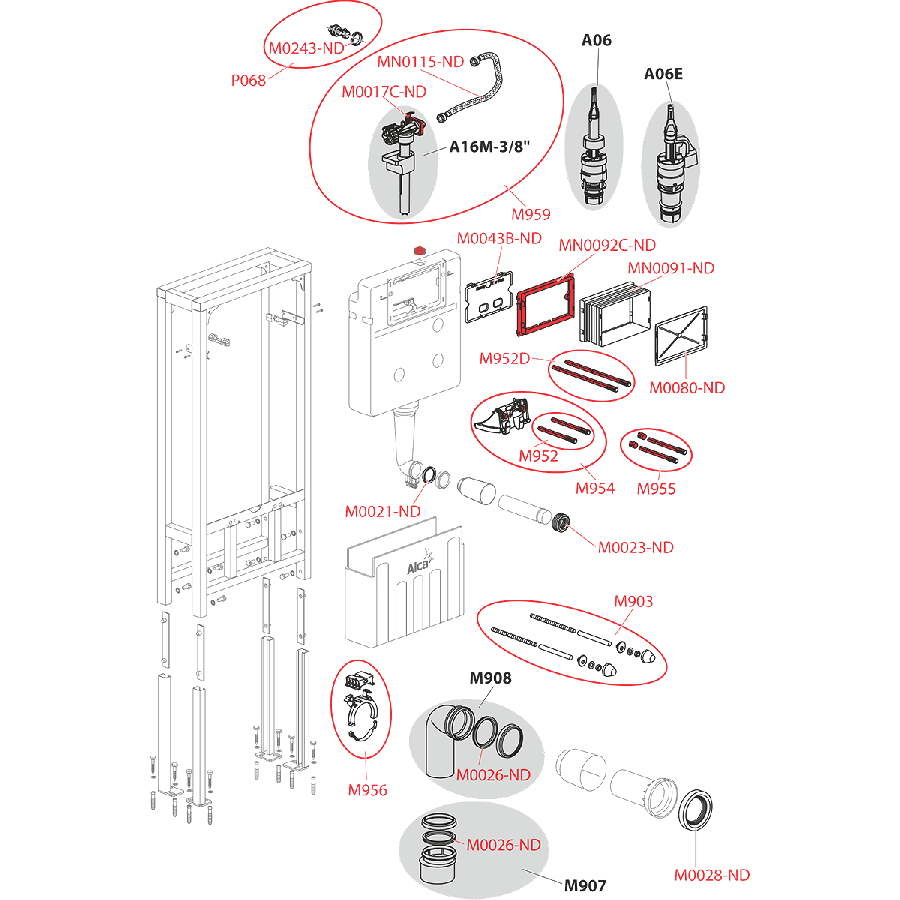 M0243-ND
P068
MN0115-ND
M0017C-ND
A16M-3/8"
M959
A06
A06E
M0043B-ND
MN0092C-ND
MN0091-ND
M952D
M0080-ND
M952
M954
M955
M0021-ND
M0023-ND
Alca
M903
M908
M0026-ND
M956
M0026-ND
M907
M0028-ND