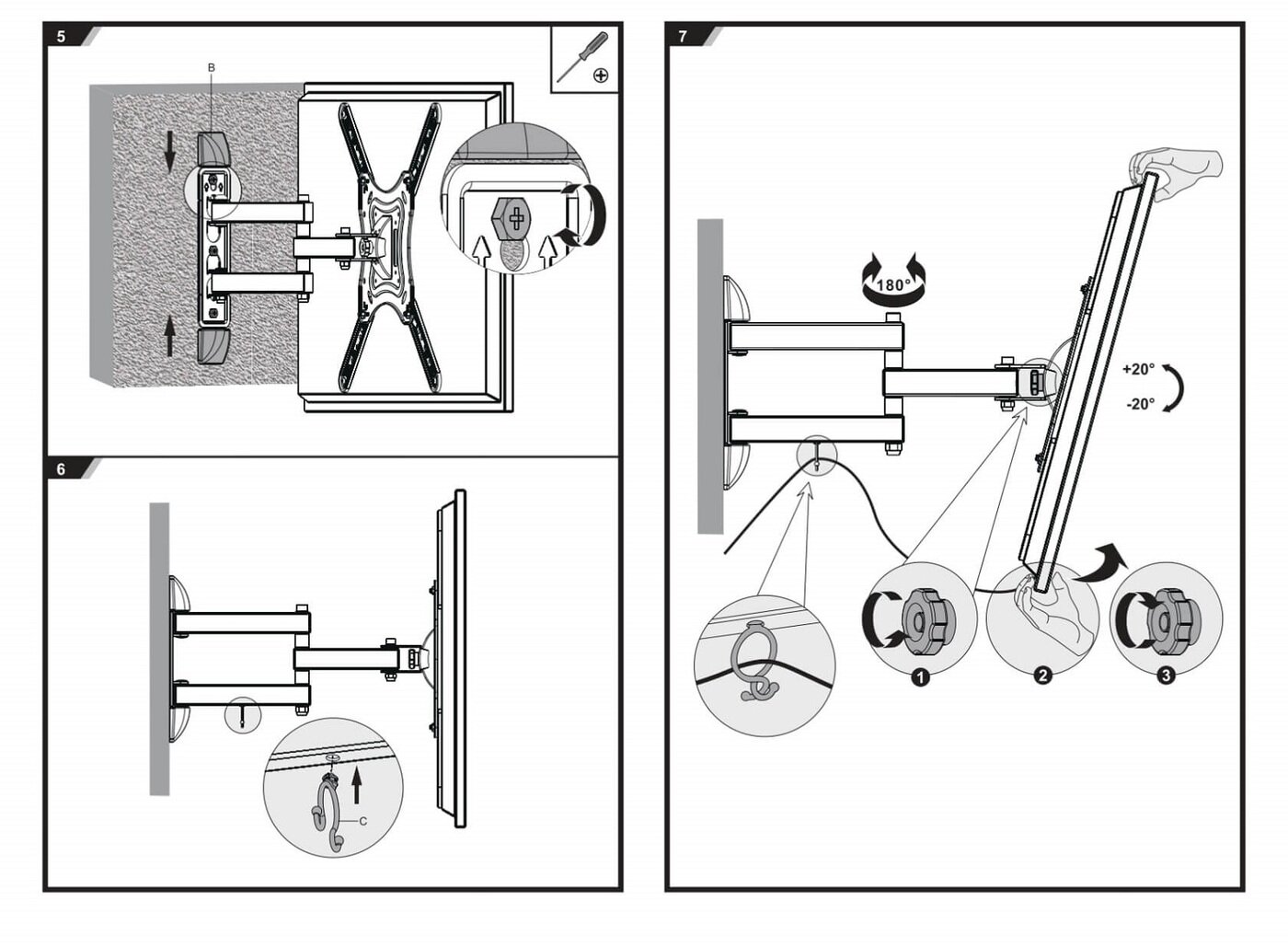 5

B

6

C

7

180°

+20°

-20°

1

2

3