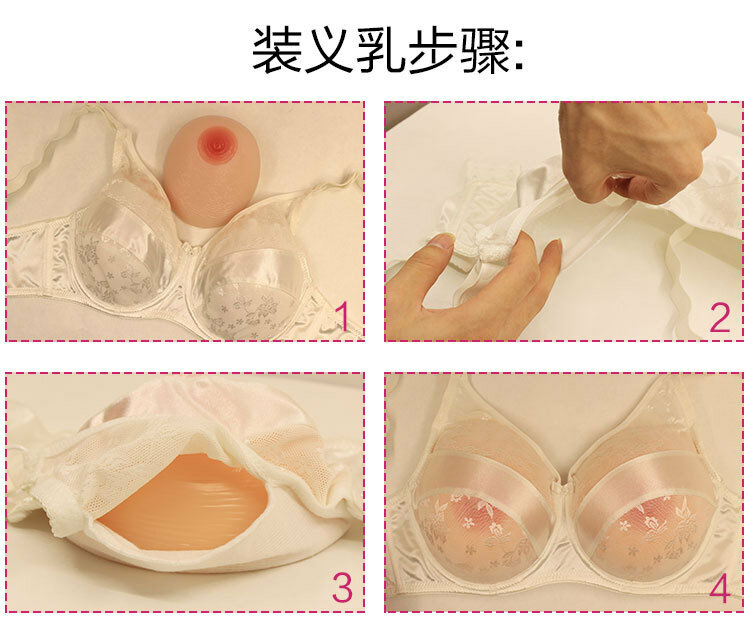 装义乳步骤:

1

2

3

4