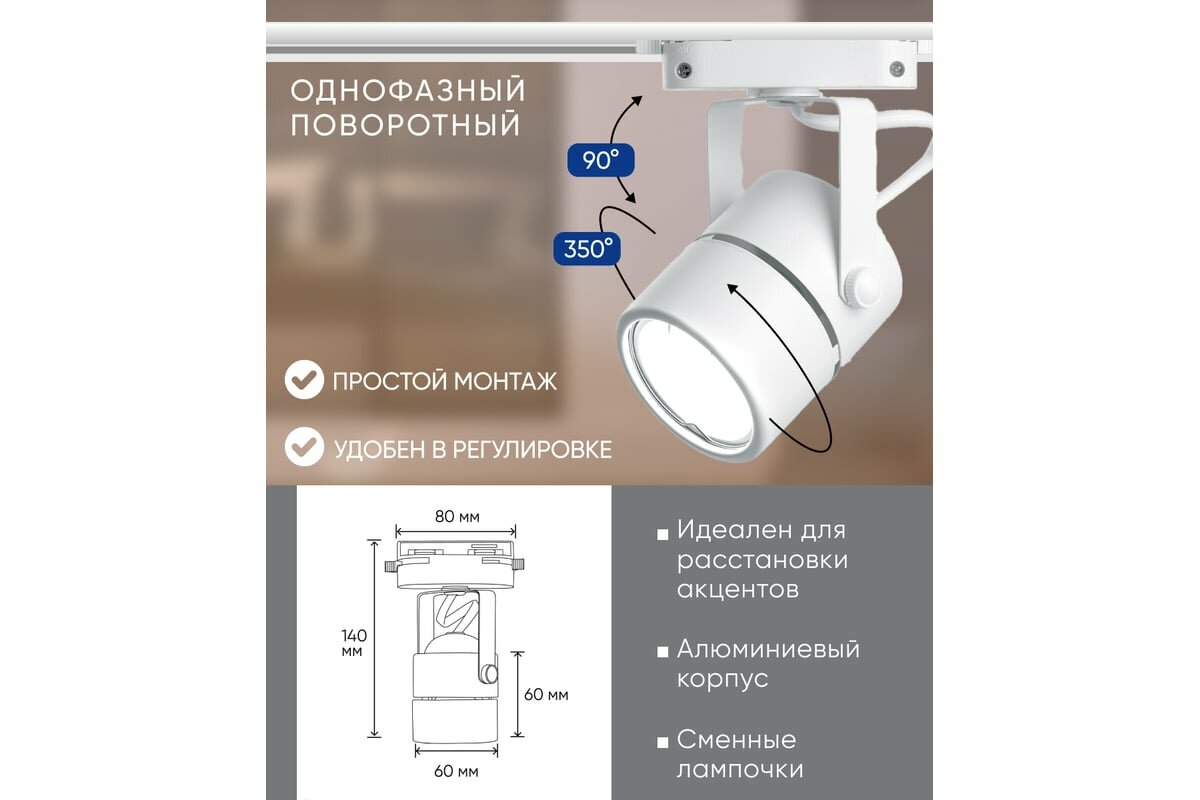 ОДНОФАЗНЫЙ ПОВОРОТНЫЙ

90°

350°

ПРОСТОЙ МОНТАЖ

УДОБЕН В РЕГУЛИРОВКЕ

80 мм

140 мм

60 мм

60 мм

Идеален для расстановки акцентов

Алюминиевый корпус

Сменные лампочки