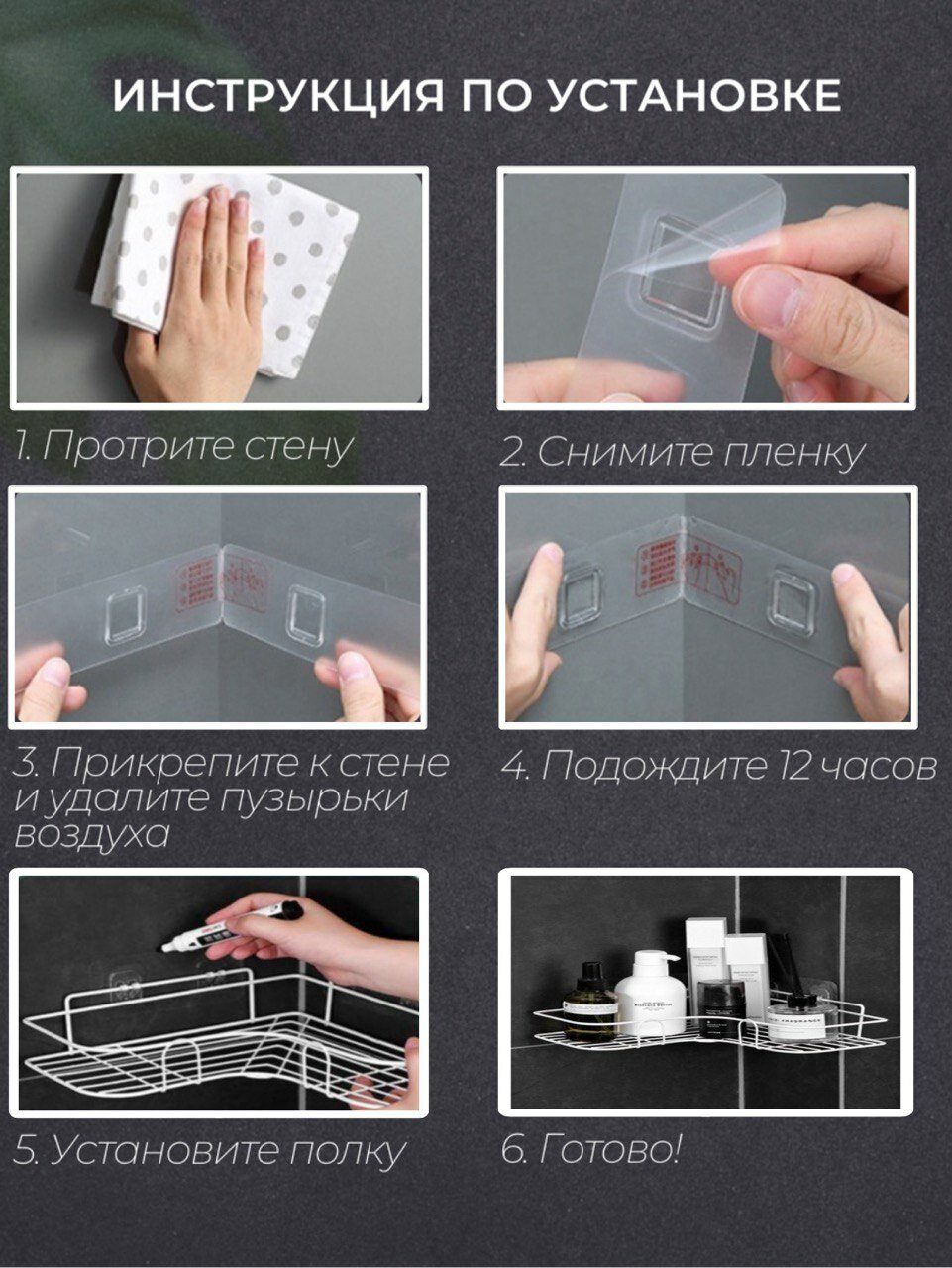 ИНСТРУКЦИЯ ПО УСТАНОВКЕ

1. Протрите стену

2. Снимите пленку

3. Прикрепите к стене и удалите пузырьки воздуха

4. Подождите 12 часов

5. Установите полку

6. Готово!