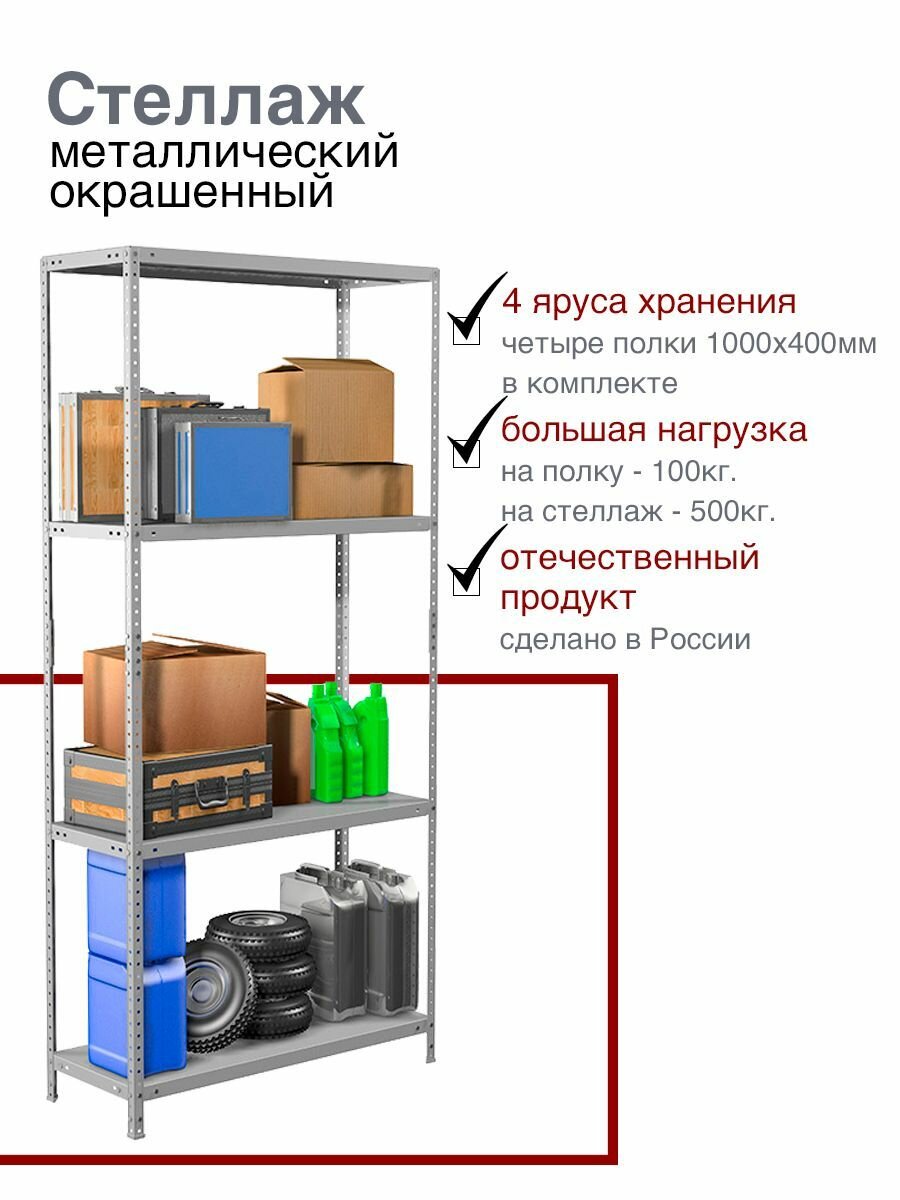 Стеллаж
металлический
окрашенный

4 яруса хранения
четыре полки 1000х400мм
в комплекте

большая нагрузка
на полку - 100кг.
на стеллаж - 500кг.

отечественный
продукт
сделано в России