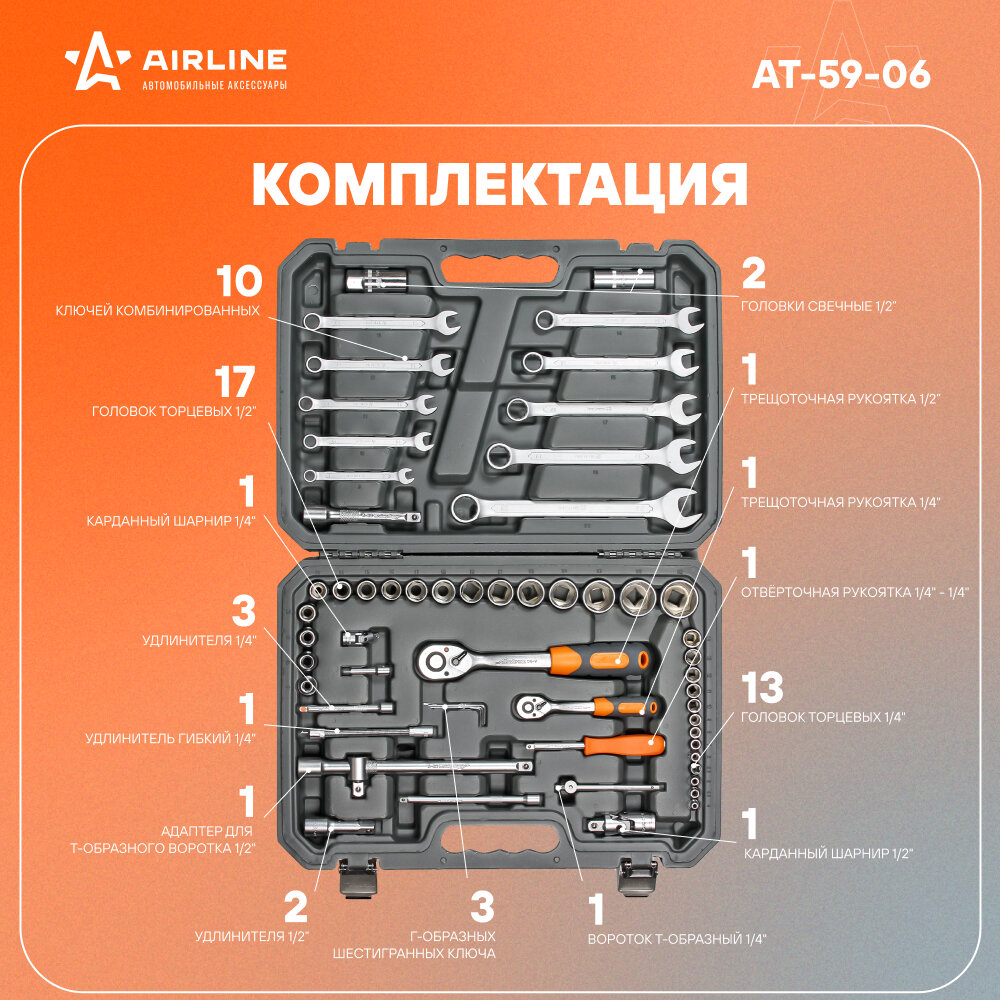 AIRLINE
АВТОМОБИЛЬНЫЕ АКСЕССУАРЫ

AT-59-06

КОМПЛЕКТАЦИЯ

10
КЛЮЧЕЙ КОМБИНИРОВАННЫХ

17
ГОЛОВОК ТОРЦЕВЫХ 1/2"

1
КАРДАННЫЙ ШАРНИР 1/4"

3
УДЛИНИТЕЛЯ 1/4"

1
УДЛИНИТЕЛЬ ГИБКИЙ 1/4"

1
АДАПТЕР ДЛЯ Т-ОБРАЗНОГО ВОРОТКА 1/2"

2
УДЛИНИТЕЛЯ 1/2"

3
Г-ОБРАЗНЫХ ШЕСТИГРАННЫХ КЛЮЧА

1
ВОРОТОК Т-ОБРАЗНЫЙ 1/4"

2
ГОЛОВКИ СВЕЧНЫЕ 1/2"

1
ТРЕЩОТОЧНАЯ РУКОЯТКА 1/2"

1
ТРЕЩОТОЧНАЯ РУКОЯТКА 1/4"

1
ОТВЁРТОЧНАЯ РУКОЯТКА 1/4" - 1/4"

13
ГОЛОВОК ТОРЦЕВЫХ 1/4"

1
КАРДАННЫЙ ШАРНИР 1/2"