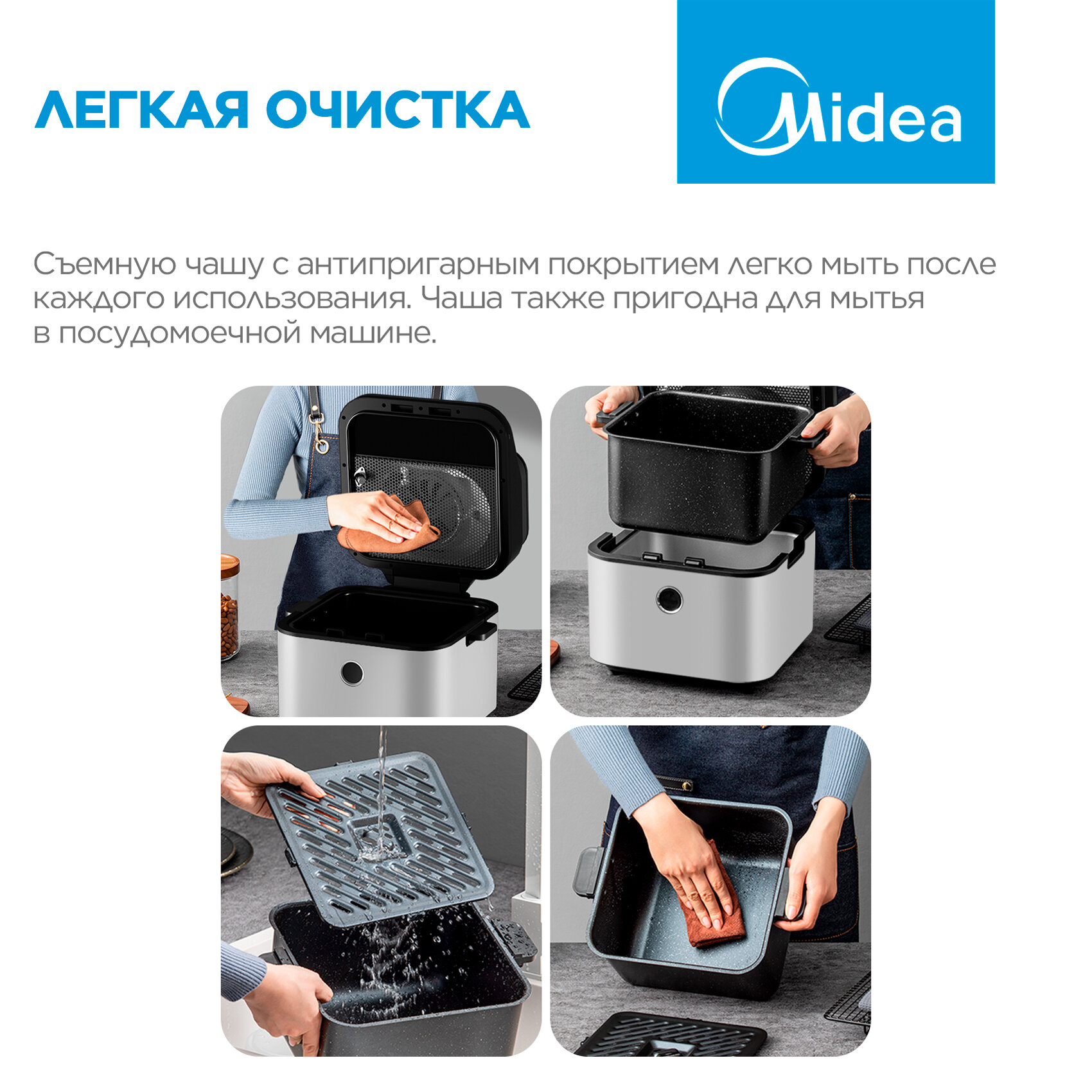 ЛЕГКАЯ ОЧИСТКА

Midea

Съемную чашу с антипригарным покрытием легко мыть после каждого использования. Чаша также пригодна для мытья в посудомоечной машине.