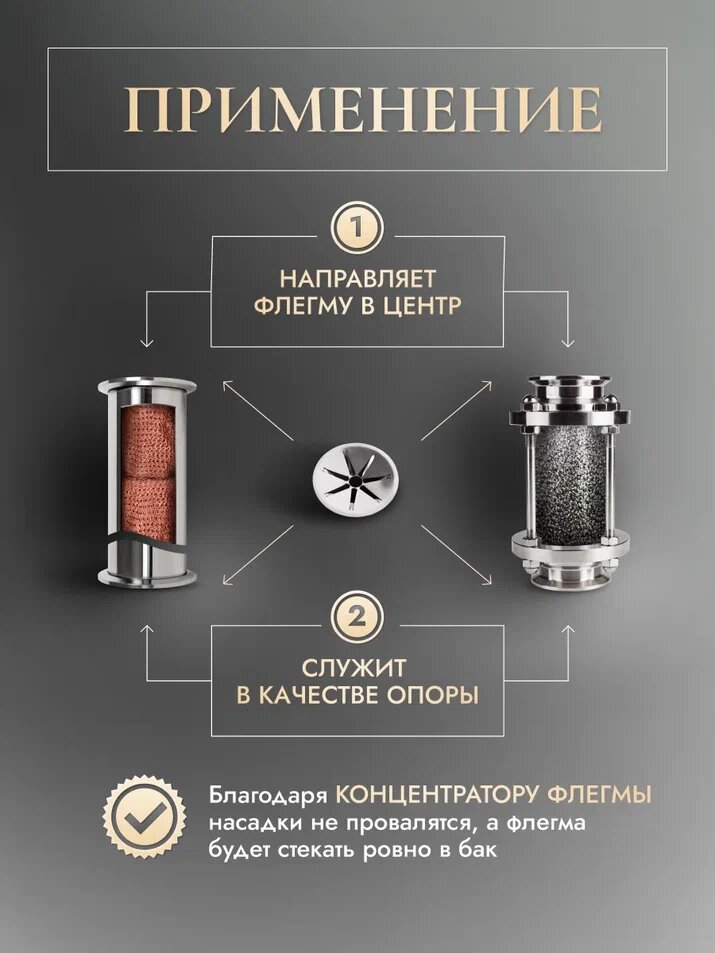 ПРИМЕНЕНИЕ

1

НАПРАВЛЯЕТ ФЛЕГМУ В ЦЕНТР

2

СЛУЖИТ В КАЧЕСТВЕ ОПОРЫ

Благодаря КОНЦЕНТРАТОРУ ФЛЕГМЫ насадки не провалятся, а флегма будет стекать ровно в бак