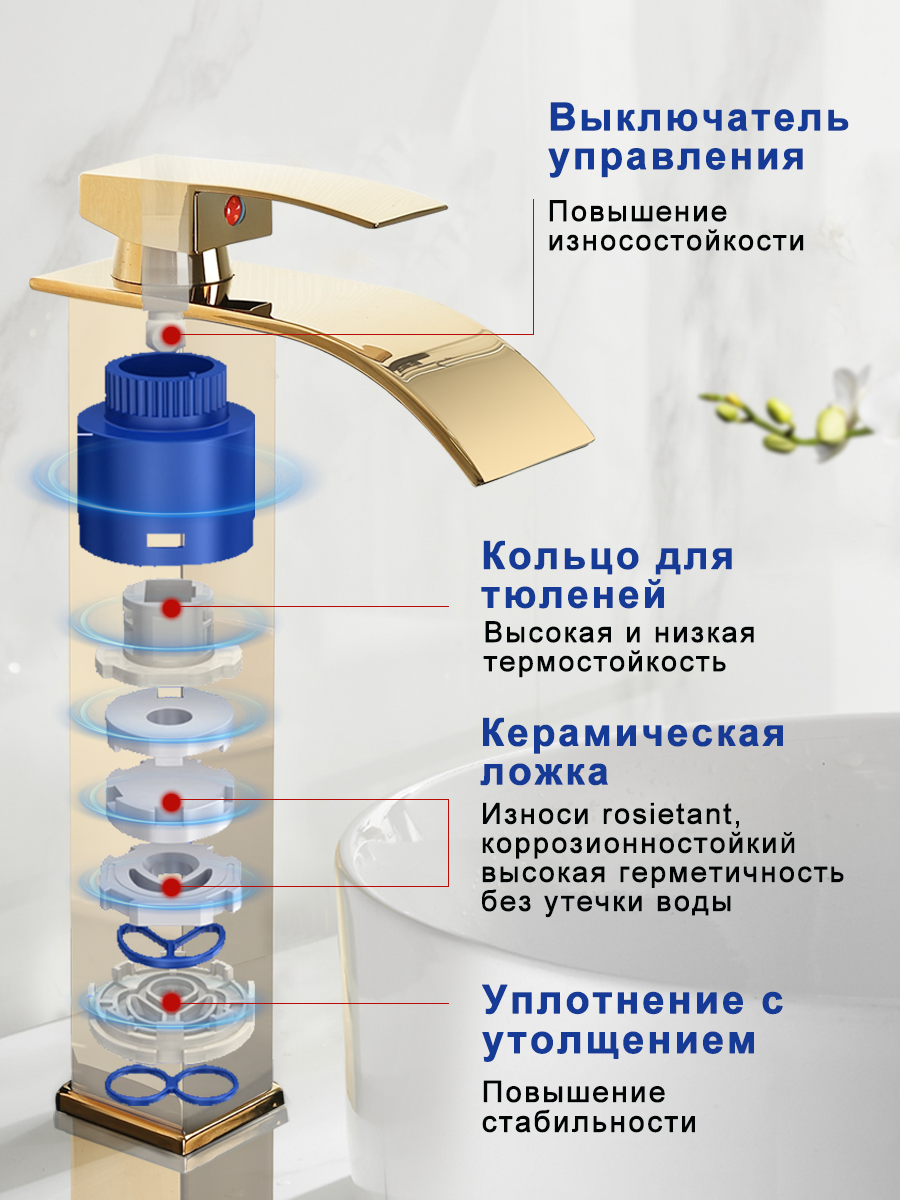 Выключатель управления

Повышение износостойкости

Кольцо для тюленей

Высокая и низкая термостойкость

Керамическая ложка

Износи rosietant, коррозионностойкий высокая герметичность без утечки воды

Уплотнение с утолщением

Повышение стабильности