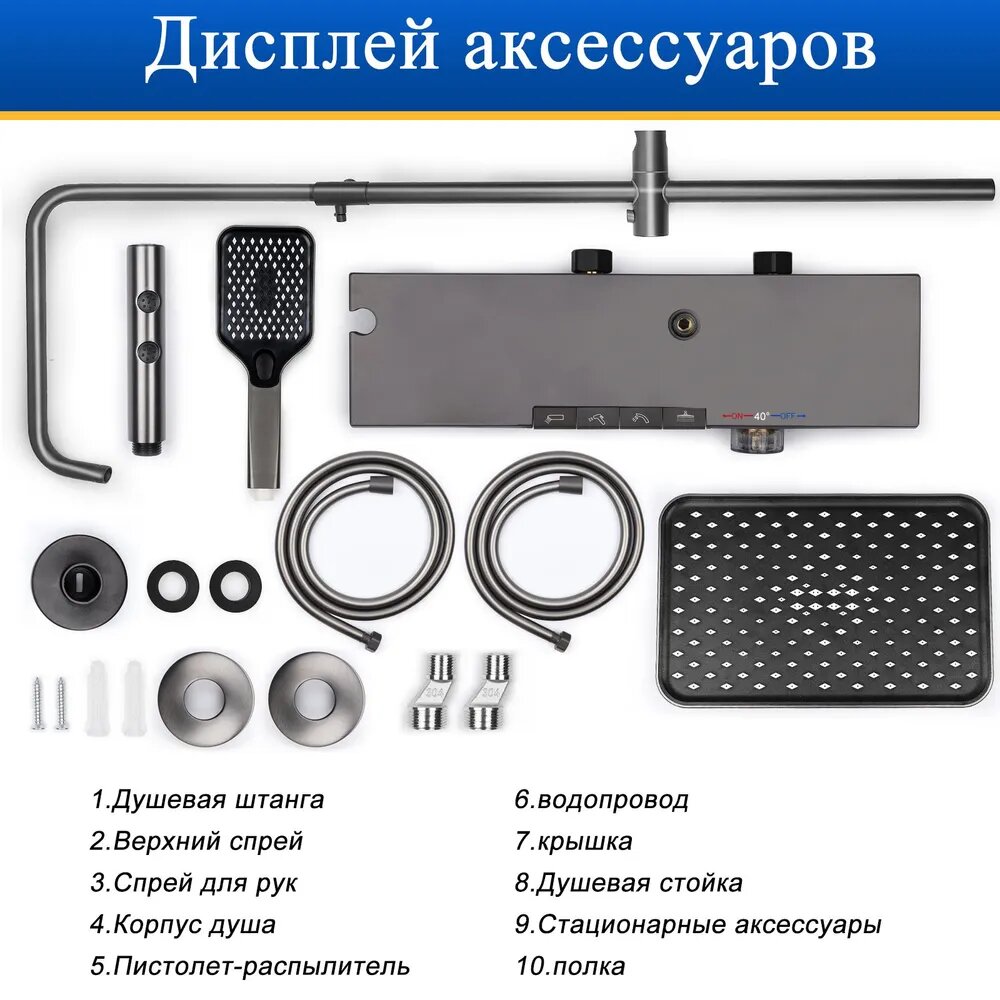 Дисплей аксессуаров

ON 40° OFF

1.Душевая штанга
2.Верхний спрей
3.Спрей для рук
4.Корпус душа
5.Пистолет-распылитель

6.водопровод
7.крышка
8.Душевая стойка
9.Стационарные аксессуары
10.полка