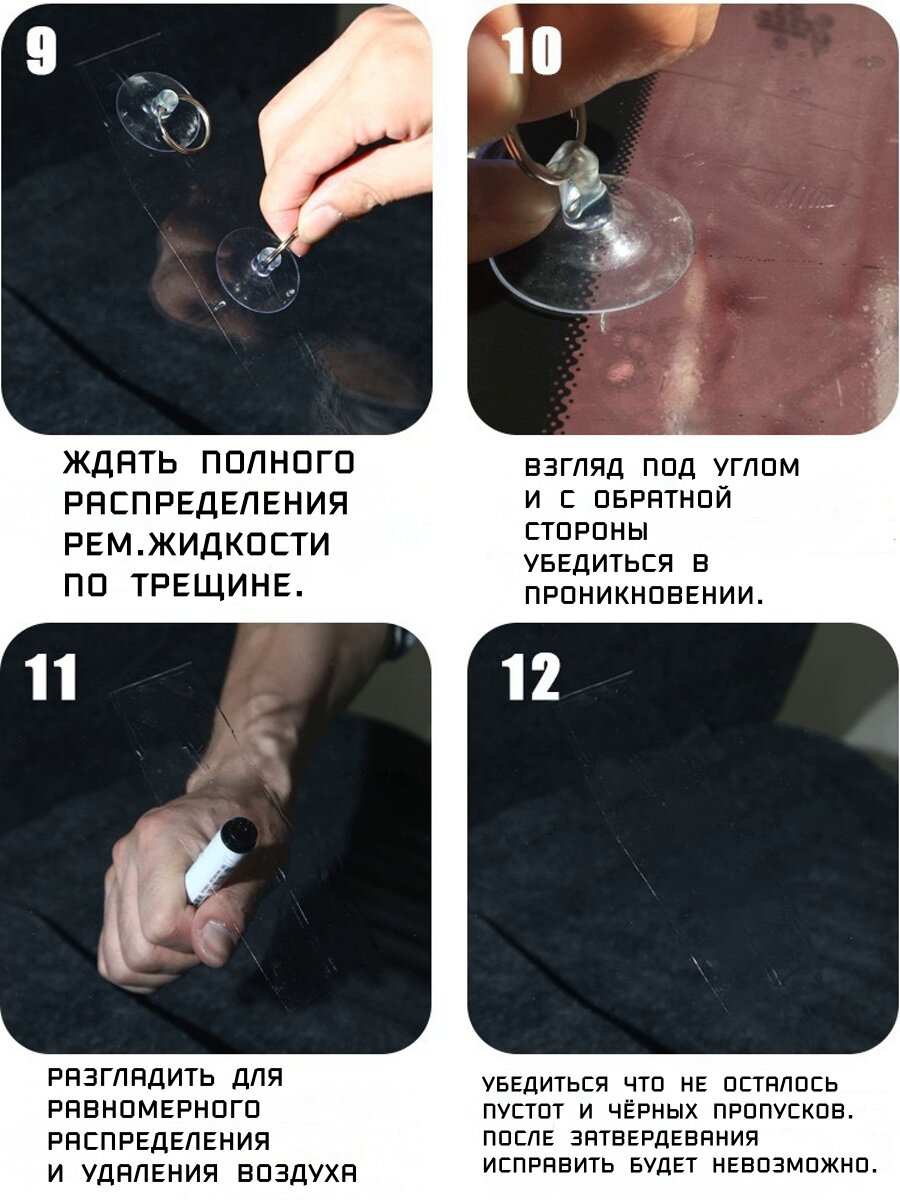 9

ЖДАТЬ ПОЛНОГО РАСПРЕДЕЛЕНИЯ РЕМ.ЖИДКОСТИ ПО ТРЕЩИНЕ.

10

ВЗГЛЯД ПОД УГЛОМ И С ОБРАТНОЙ СТОРОНЫ УБЕДИТЬСЯ В ПРОНИКНОВЕНИИ.

11

РАЗГЛАДИТЬ ДЛЯ РАВНОМЕРНОГО РАСПРЕДЕЛЕНИЯ И УДАЛЕНИЯ ВОЗДУХА

12

УБЕДИТЬСЯ ЧТО НЕ ОСТАЛОСЬ ПУСТОТ И ЧЁРНЫХ ПРОПУСКОВ. ПОСЛЕ ЗАТВЕРДЕВАНИЯ ИСПРАВИТЬ БУДЕТ НЕВОЗМОЖНО.