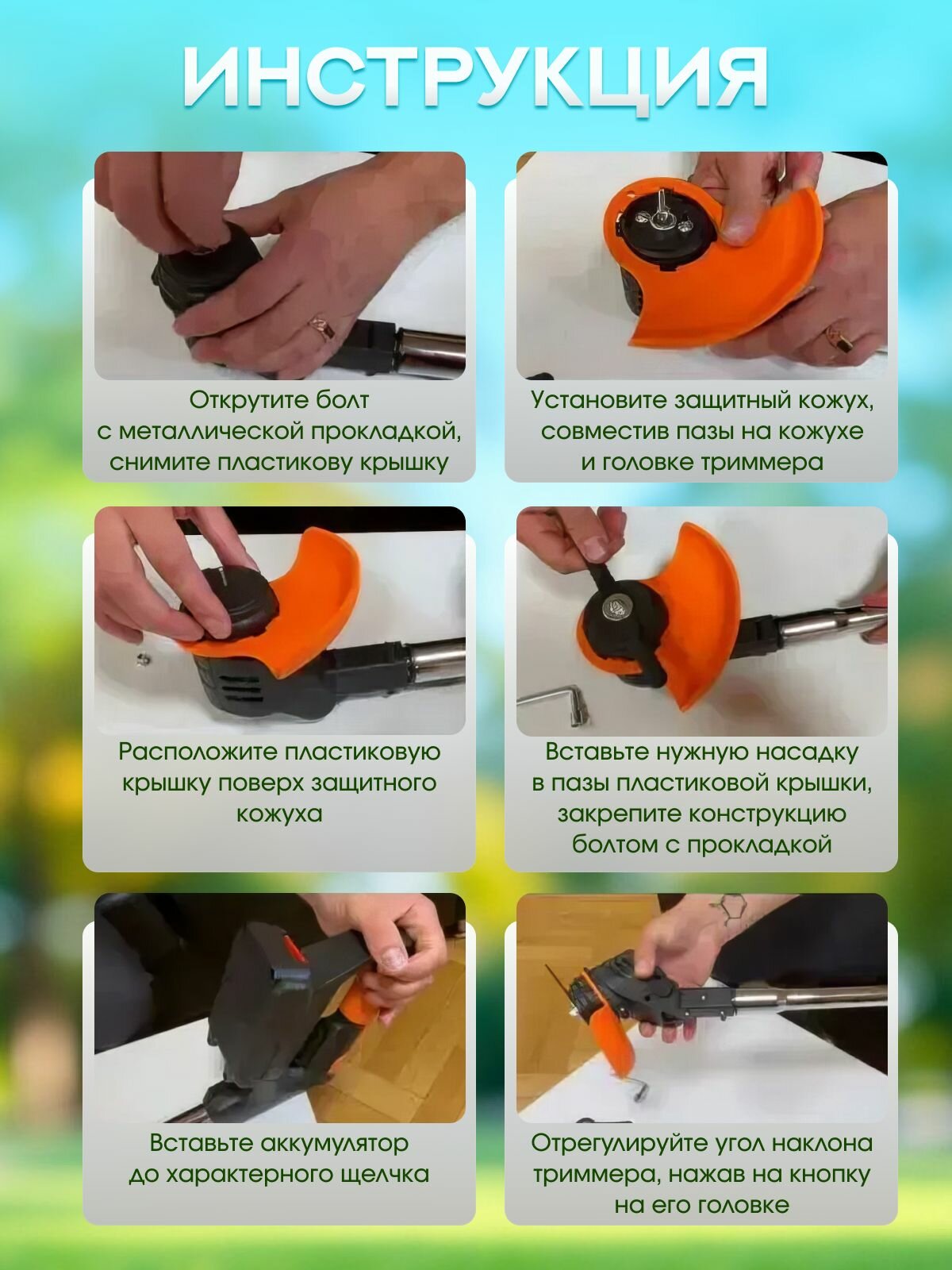 ИНСТРУКЦИЯ

Открутите болт с металлической прокладкой, снимите пластикову крышку

Установите защитный кожух, совместив пазы на кожухе и головке триммера

Расположите пластиковую крышку поверх защитного кожуха

Вставьте нужную насадку в пазы пластиковой крышки, закрепите конструкцию болтом с прокладкой

Вставьте аккумулятор до характерного щелчка

Отрегулируйте угол наклона триммера, нажав на кнопку на его головке