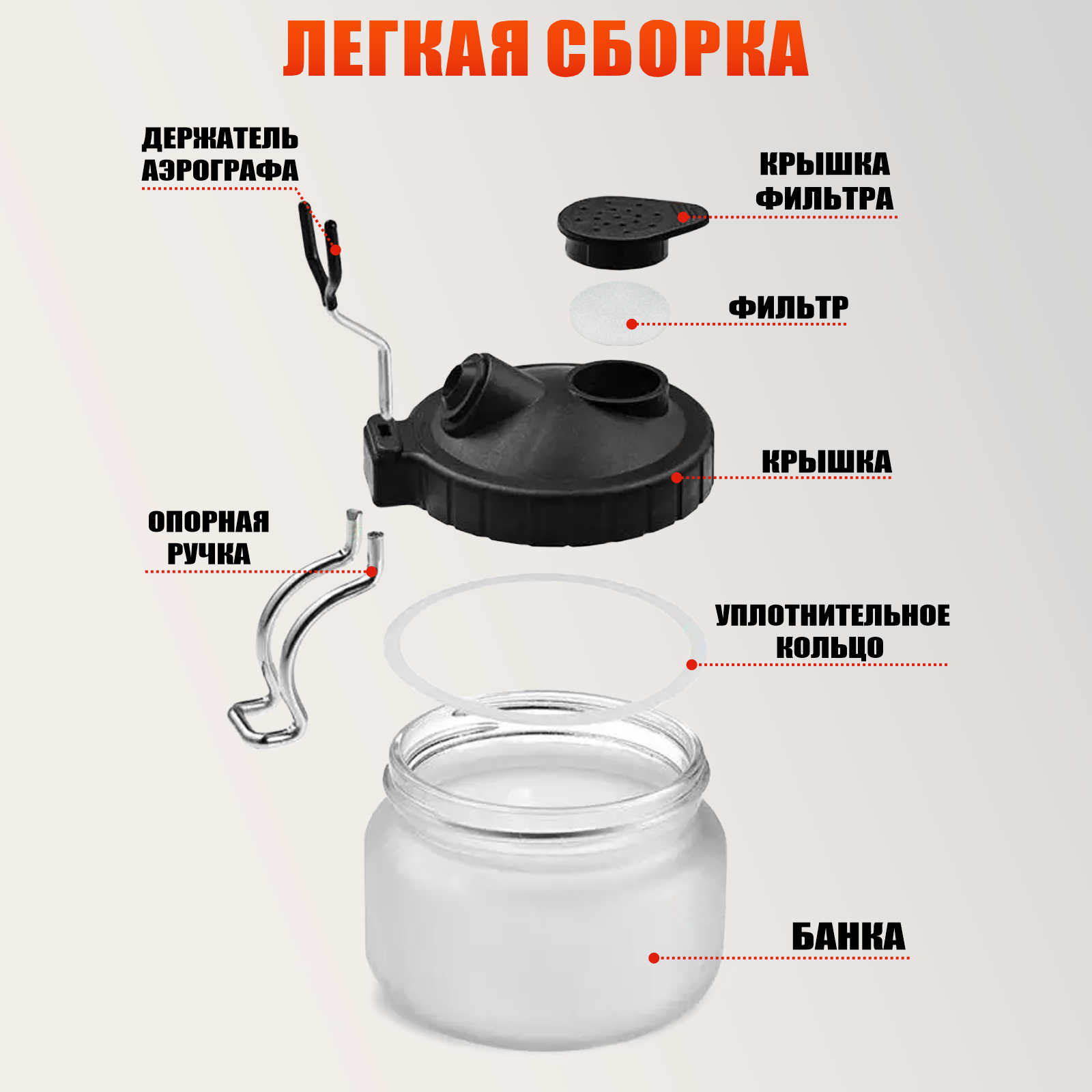 ЛЕГКАЯ СБОРКА

ДЕРЖАТЕЛЬ АЭРОГРАФА

КРЫШКА ФИЛЬТРА

ФИЛЬТР

КРЫШКА

ОПОРНАЯ РУЧКА

УПЛОТНИТЕЛЬНОЕ КОЛЬЦО

БАНКА