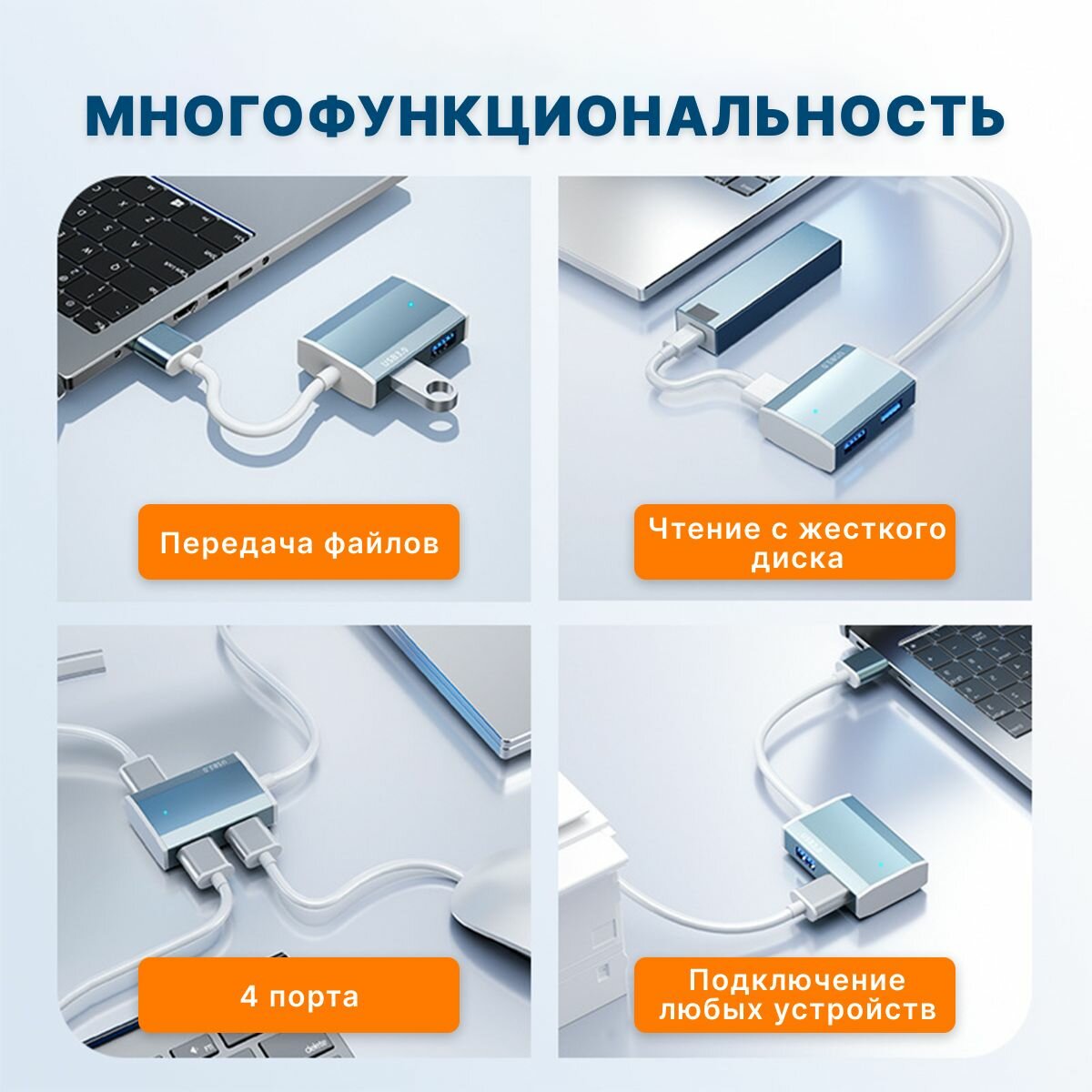 МНОГОФУНКЦИОНАЛЬНОСТЬ

USB3.0

Передача файлов

USB3.0

Чтение с жесткого диска

USB3.0

4 порта

USB3.0

Подключение любых устройств