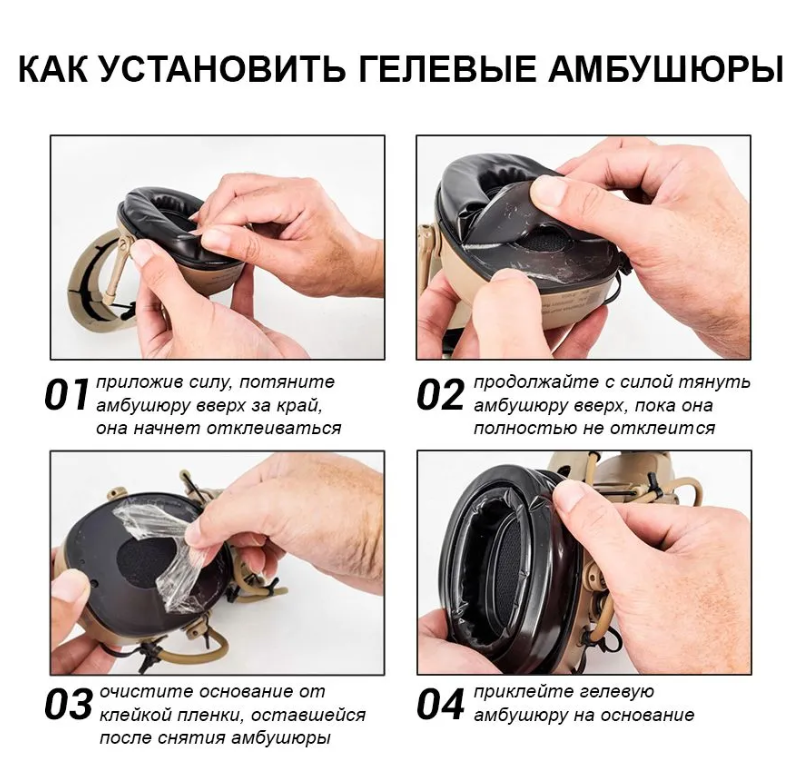 КАК УСТАНОВИТЬ ГЕЛЕВЫЕ АМБУШЮРЫ

01 приложив силу, потяните амбушюру вверх за край, она начнет отклеиваться

02 продолжайте с силой тянуть амбушюру вверх, пока она полностью не отклеится

03 очистите основание от клейкой пленки, оставшейся после снятия амбушюры

04 приклейте гелевую амбушюру на основание