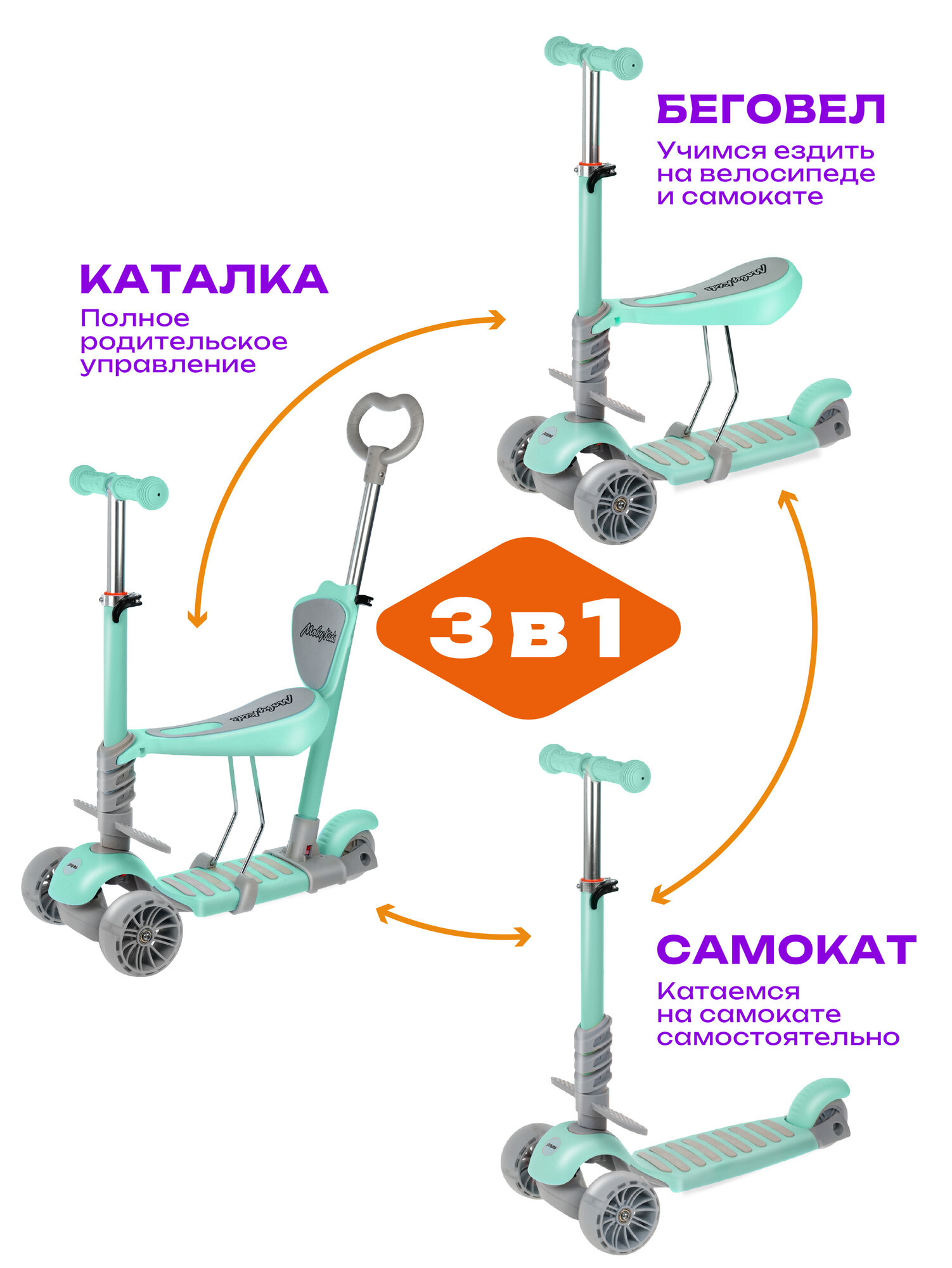 БЕГОВЕЛ
Учимся ездить на велосипеде и самокате

КАТАЛКА
Полное родительское управление

MobyKids

3в1

САМОКАТ
Катаемся на самокате самостоятельно